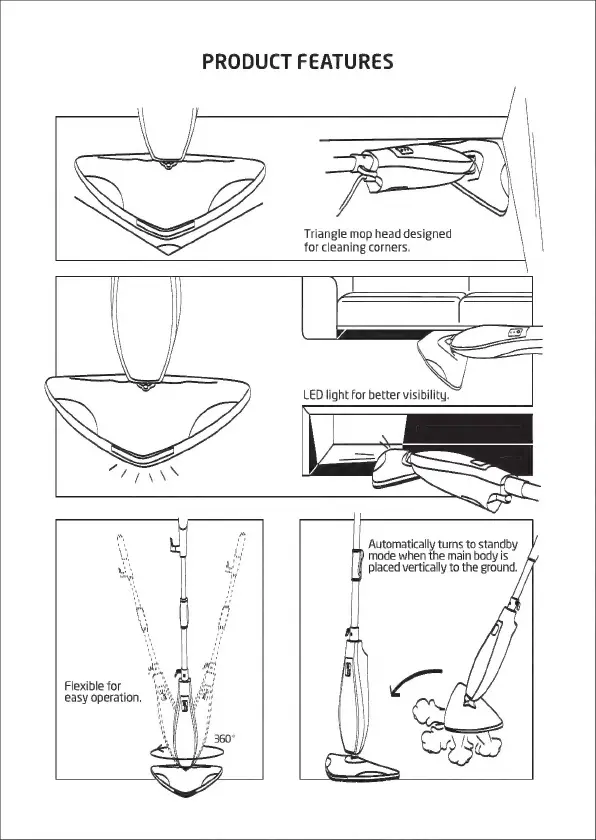 PRODUCT FEATURES

Triangle mop head designed for cleaning corners.

LED light for better visibility.

Flexible for easy operation.

360°

Automatically turns to standby mode when the main body is placed vertically to the ground.