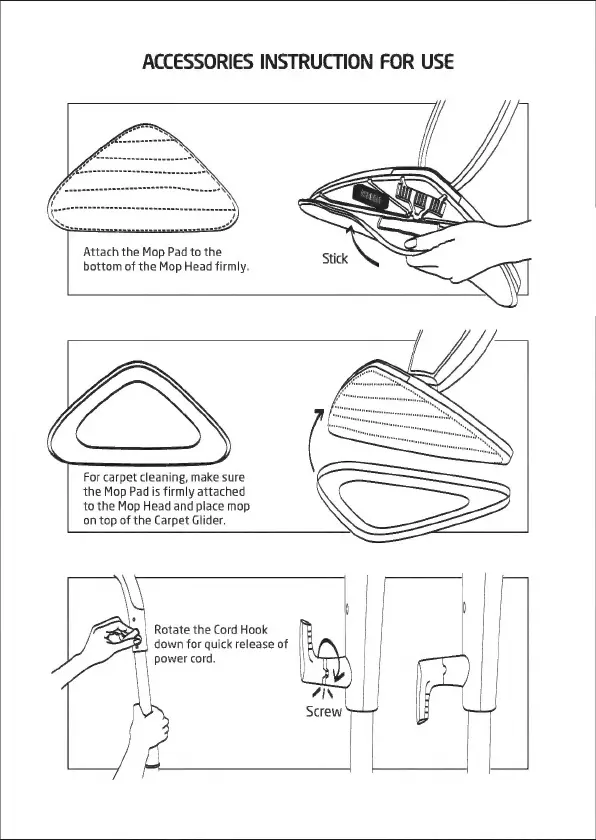 ACCESSORIES INSTRUCTION FOR USE

Attach the Mop Pad to the bottom of the Mop Head firmly.

Stick

For carpet cleaning, make sure the Mop Pad is firmly attached to the Mop Head and place mop on top of the Carpet Glider.

Rotate the Cord Hook down for quick release of power cord.

Screw