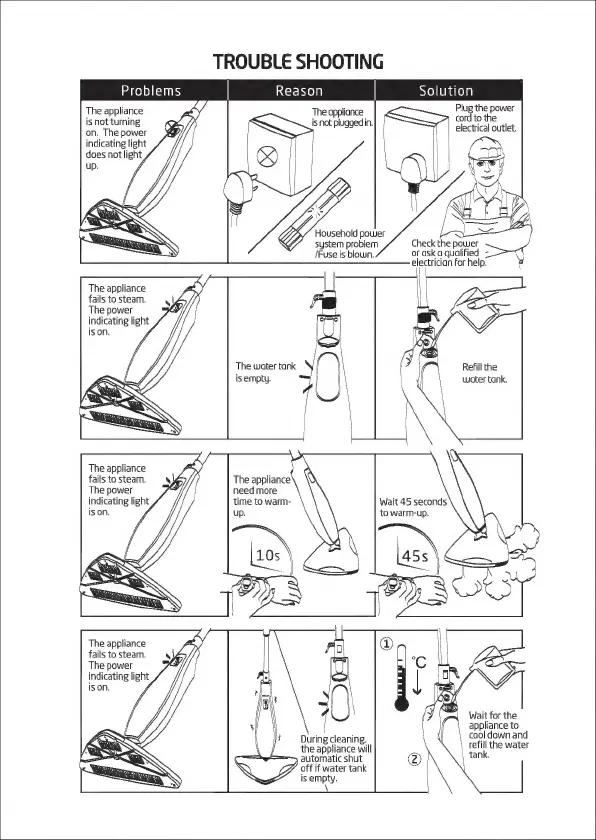 TROUBLE SHOOTING

| Problems | Reason | Solution |
|---|---|---|
| The appliance is not turning on. The power indicating light does not light up. | The appliance is not plugged in. Household power system problem /Fuse is blown. | Plug the power cord to the electrical outlet. Check the power or ask a qualified electrician for help. |
| The appliance fails to steam. The power indicating light is on. | The water tank is empty. | Refill the water tank. |
| The appliance fails to steam. The power indicating light is on. | The appliance need more time to warm-up. 10s | Wait 45 seconds to warm-up. 45s |
| The appliance fails to steam. The power indicating light is on. | During cleaning, the appliance will automatic shut off if water tank is empty. | ① °C ② Wait for the appliance to cool down and refill the water tank. |