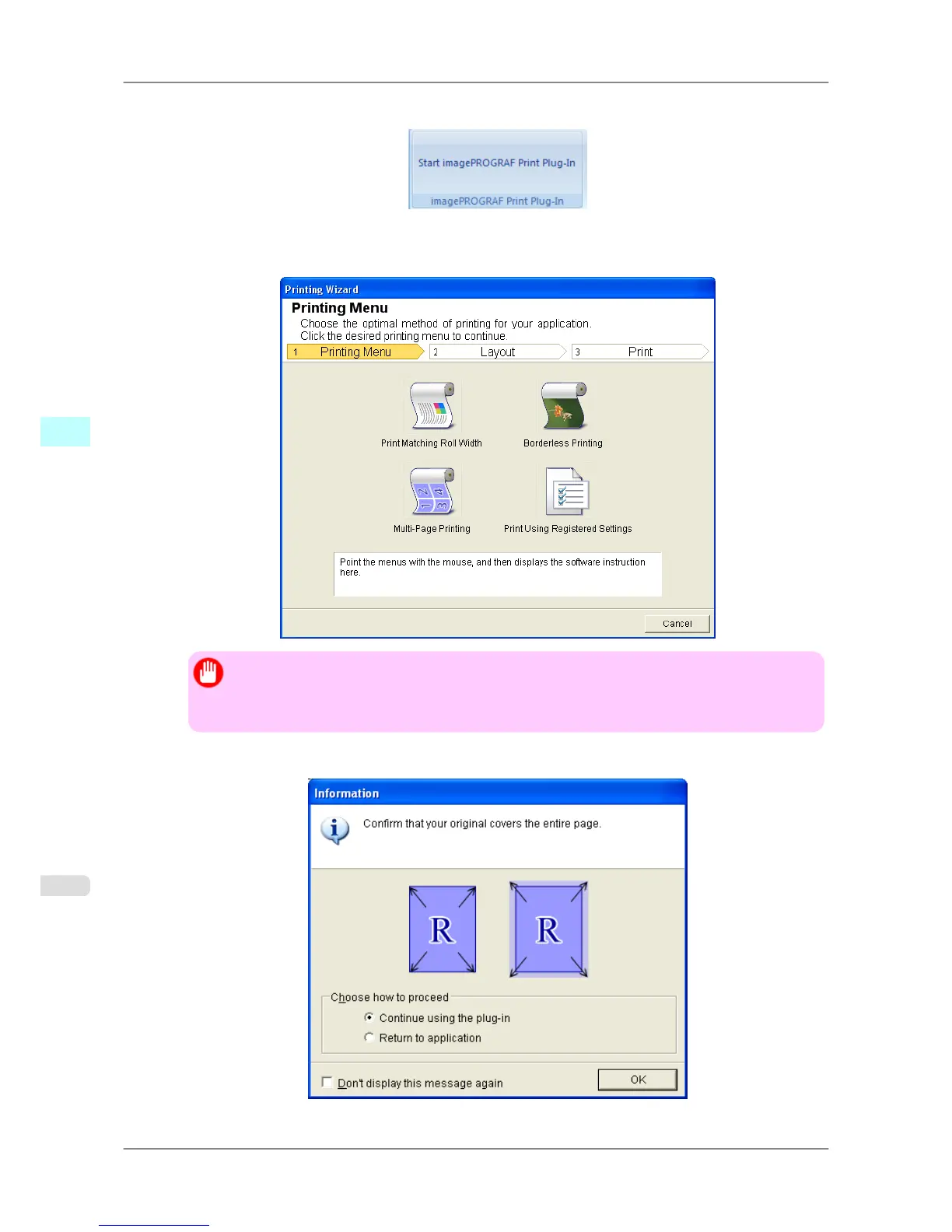 Start imagePROGRAF Print Plug-In

imagePROGRAF Print Plug-In

Printing Wizard

Printing Menu

Choose the optimal method of printing for your application.
Click the desired printing menu to continue.

1 Printing Menu

2 Layout

3 Print

Print Matching Roll Width

Borderless Printing

Multi-Page Printing

Print Using Registered Settings

Point the menus with the mouse, and then displays the software instruction here.

Cancel

Information

Confirm that your original covers the entire page.

R

R

Choose how to proceed

Continue using the plug-in

Return to application

Don't display this message again

OK