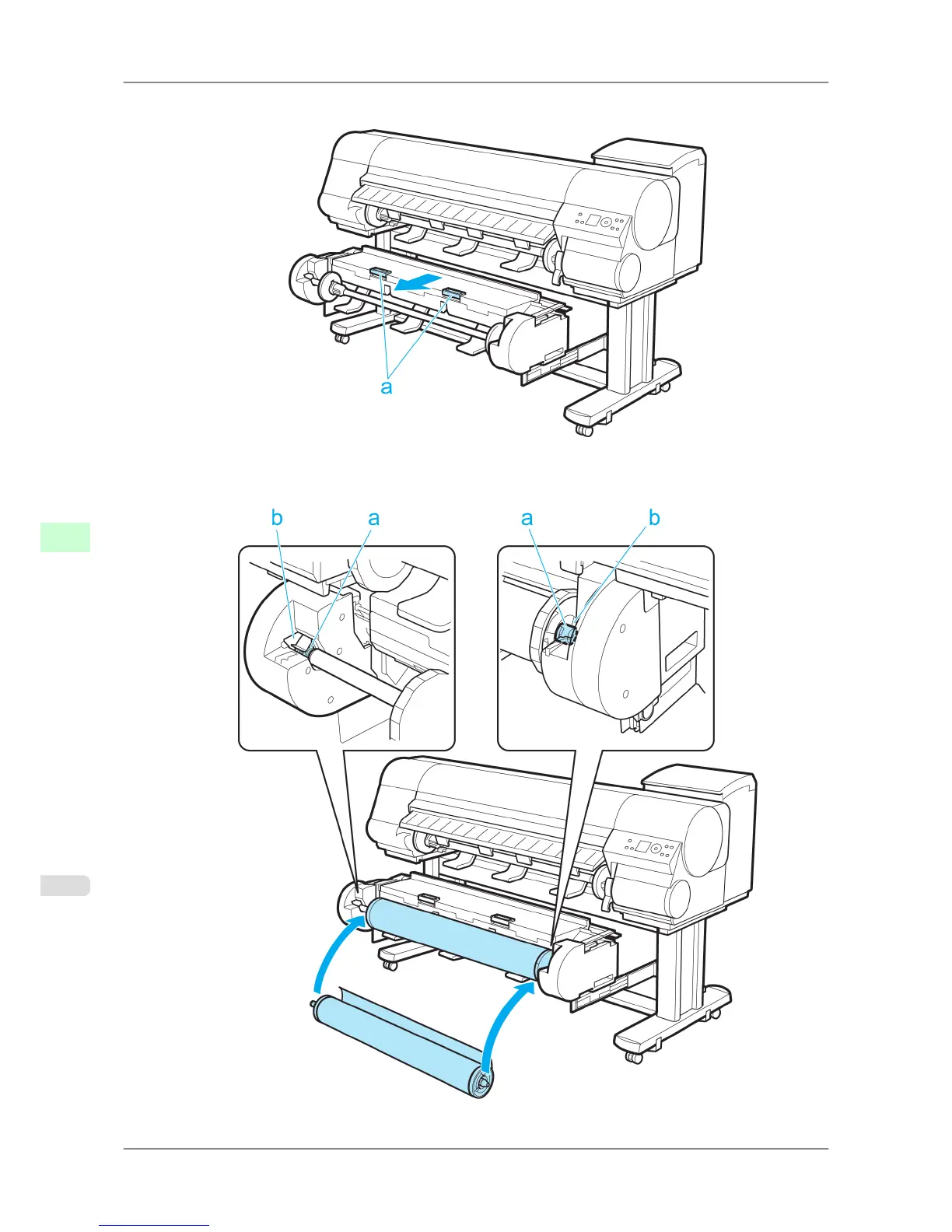 a

b a a b