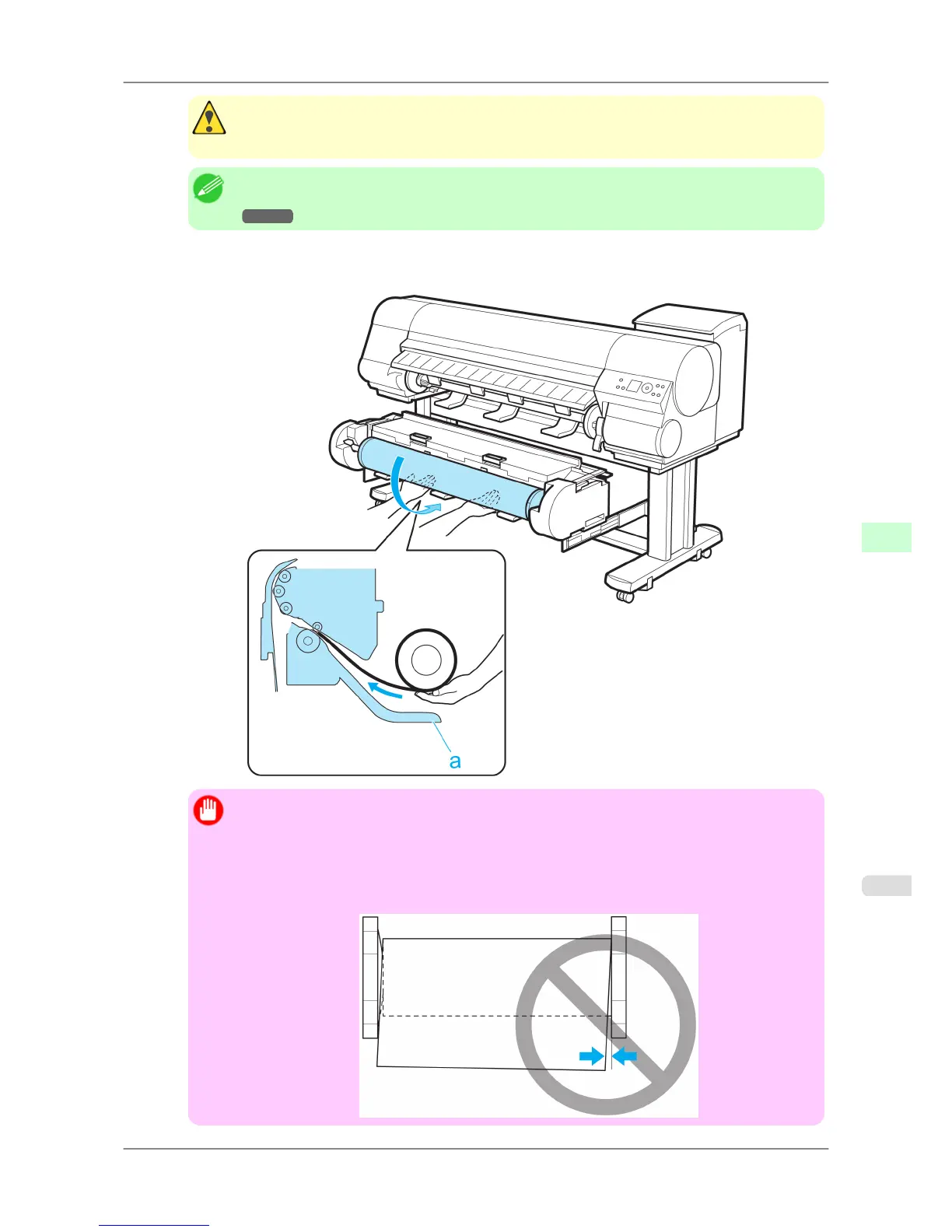 a