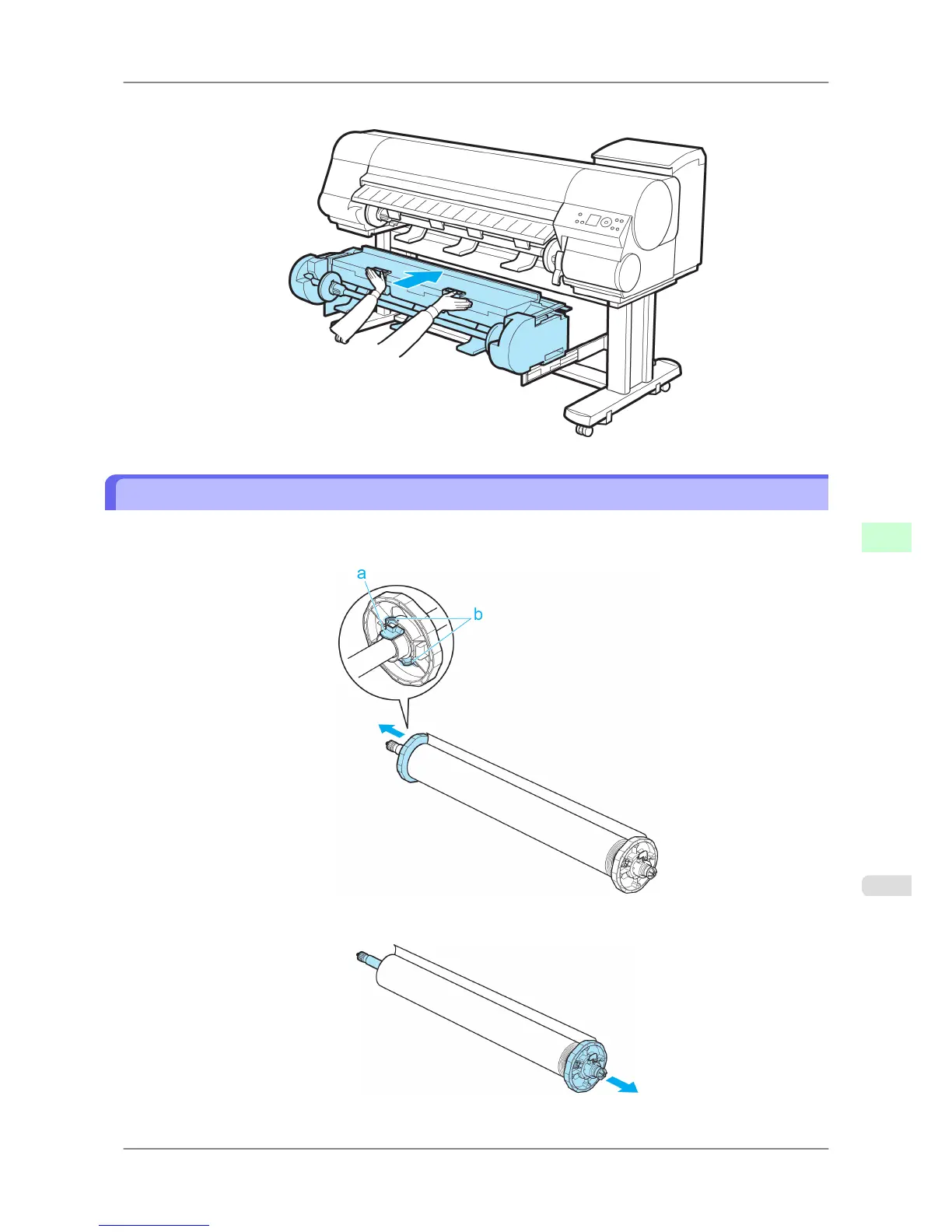 a

b