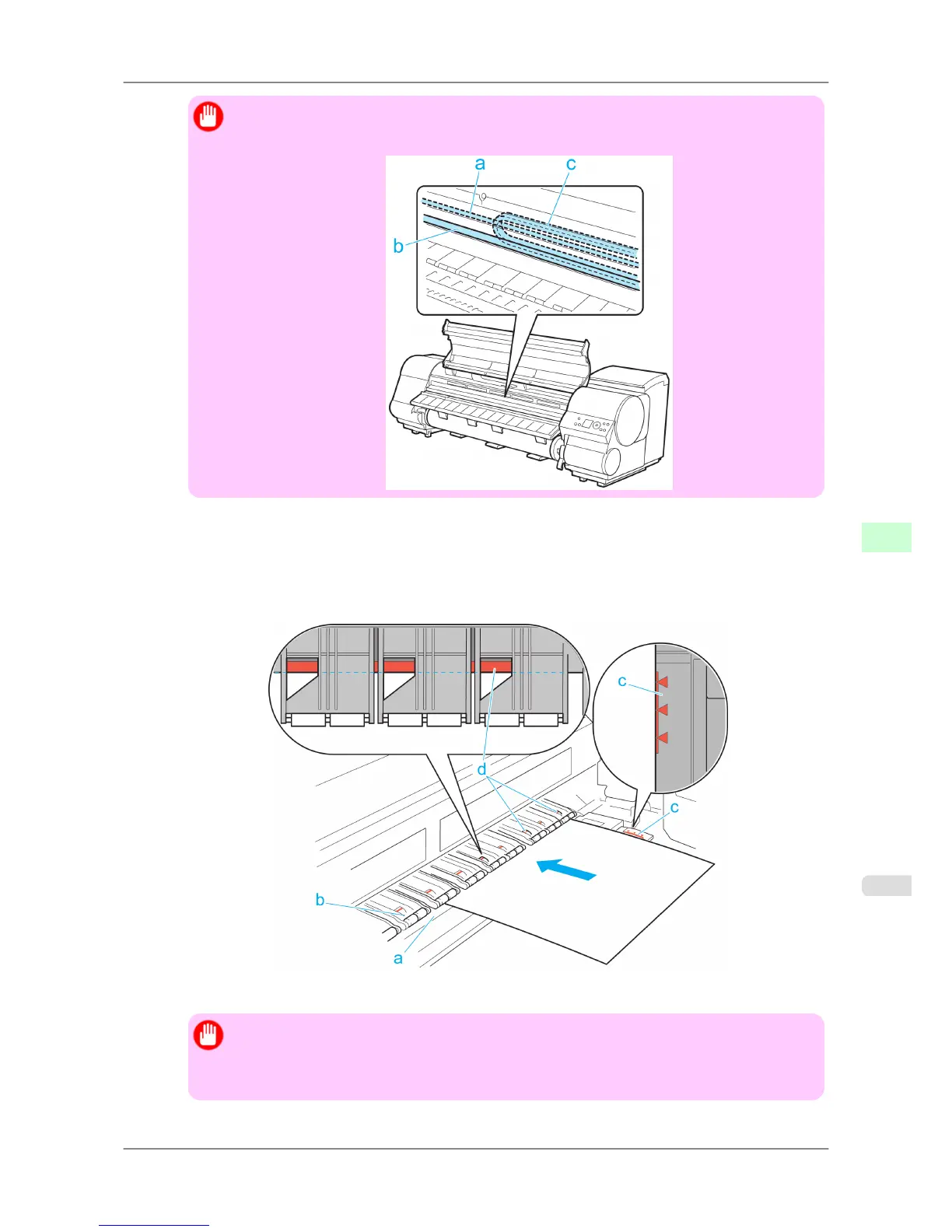 a
c
b

c
d
c
b
a