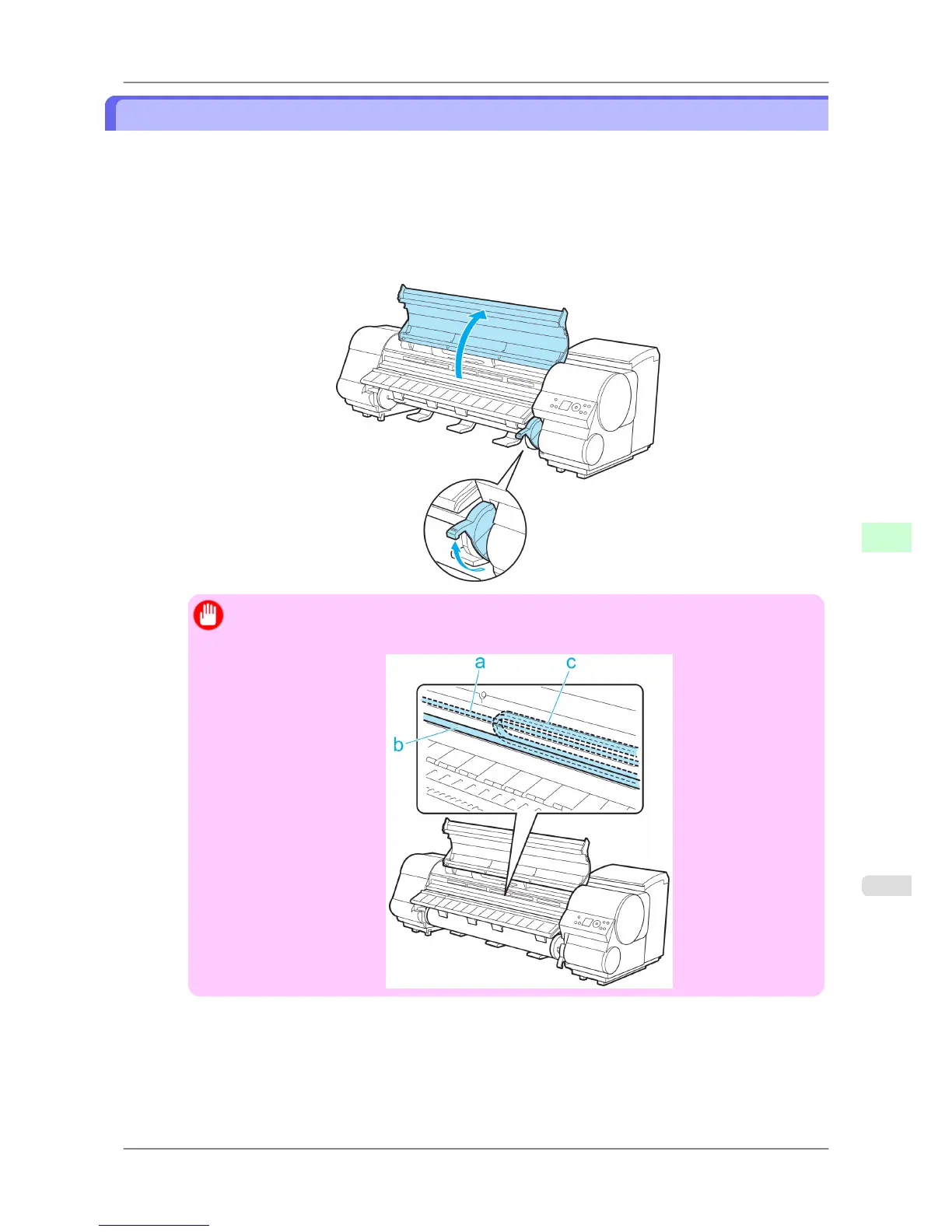 a

c

b