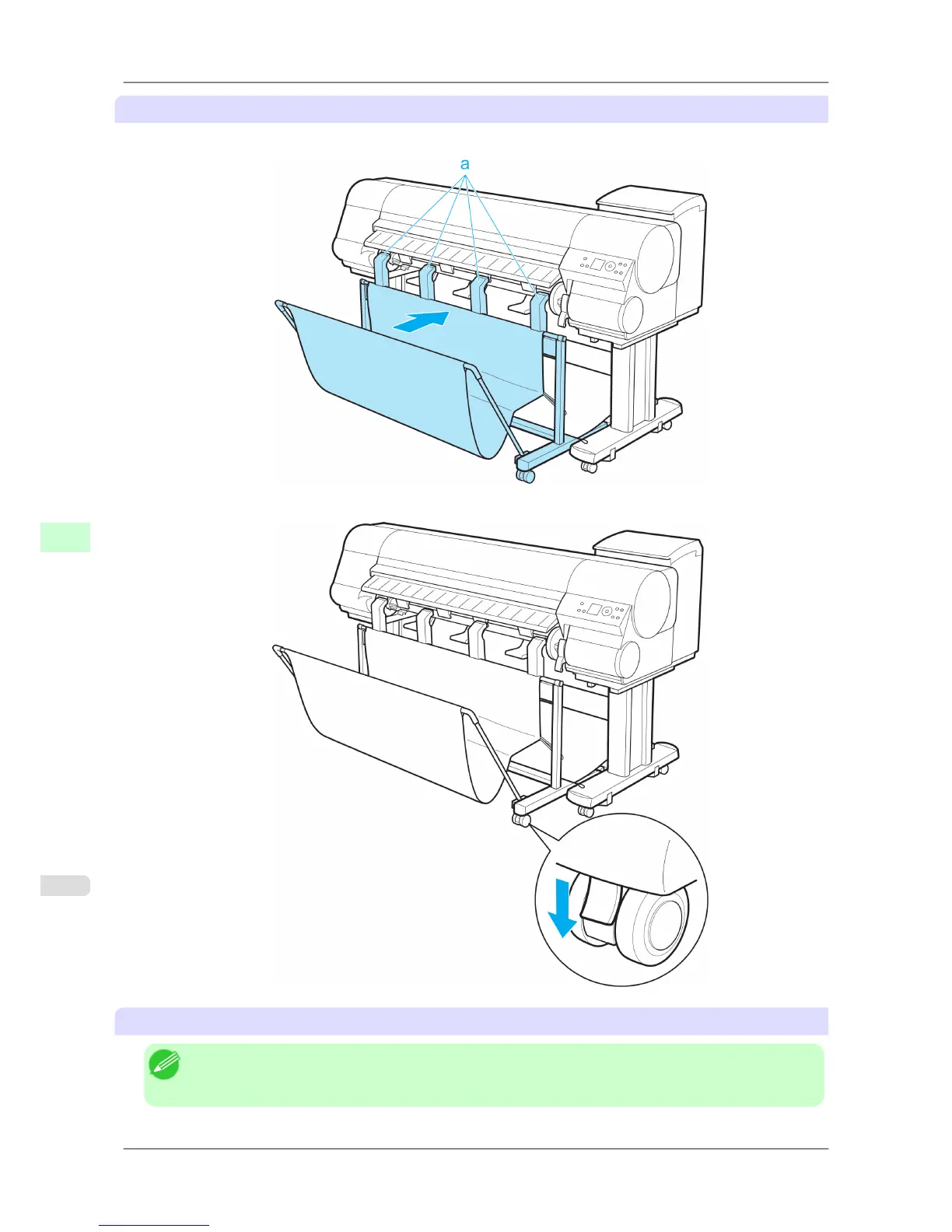 a