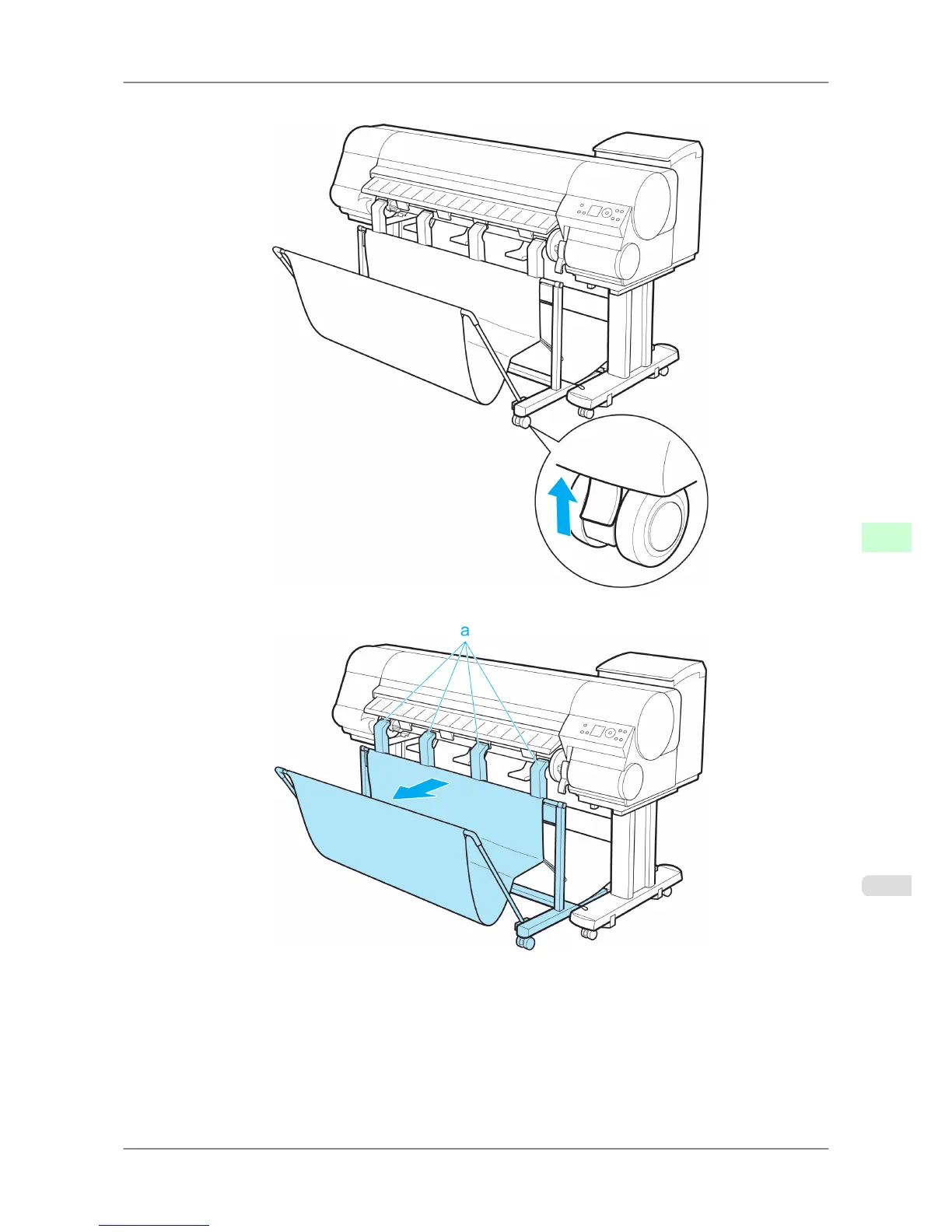 a