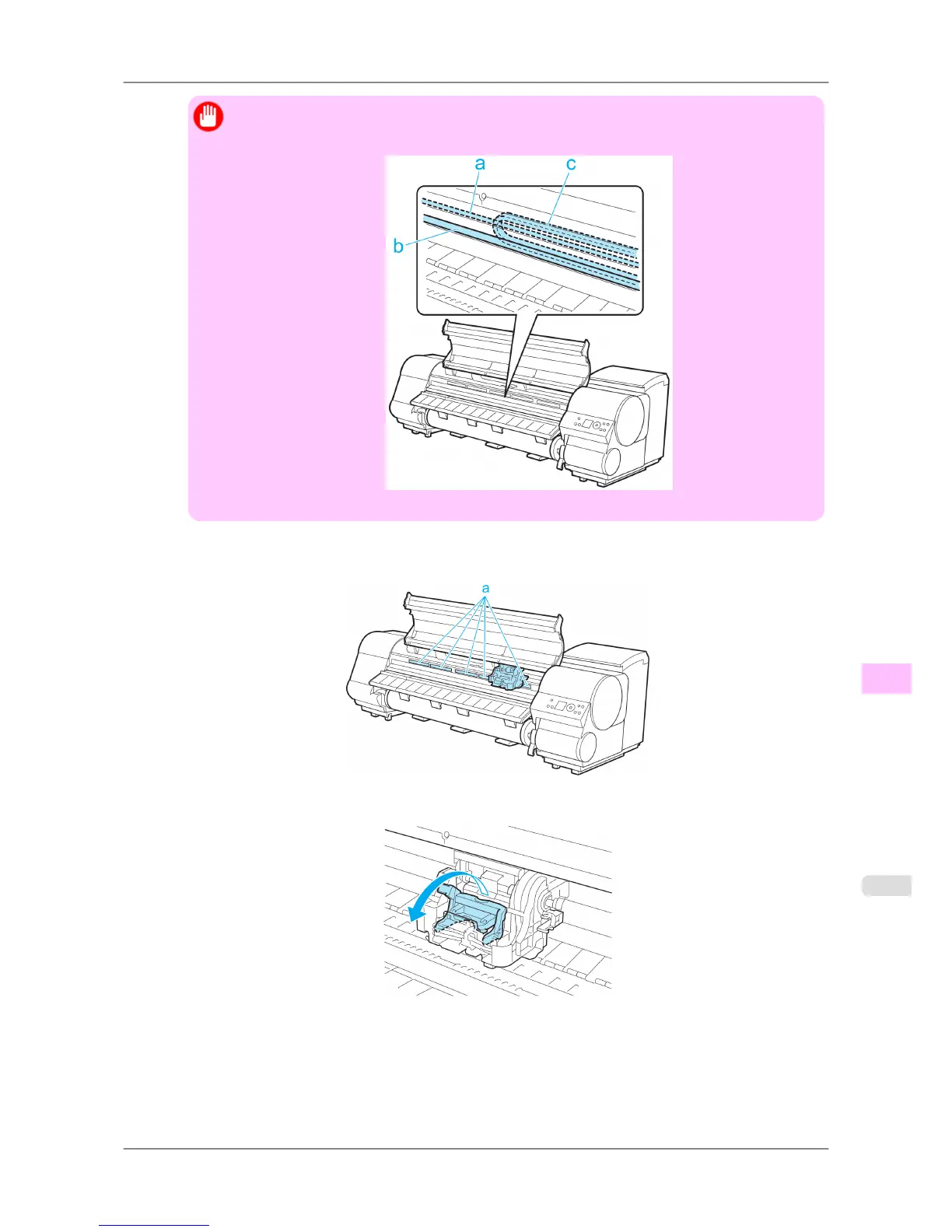 a
c
b

a