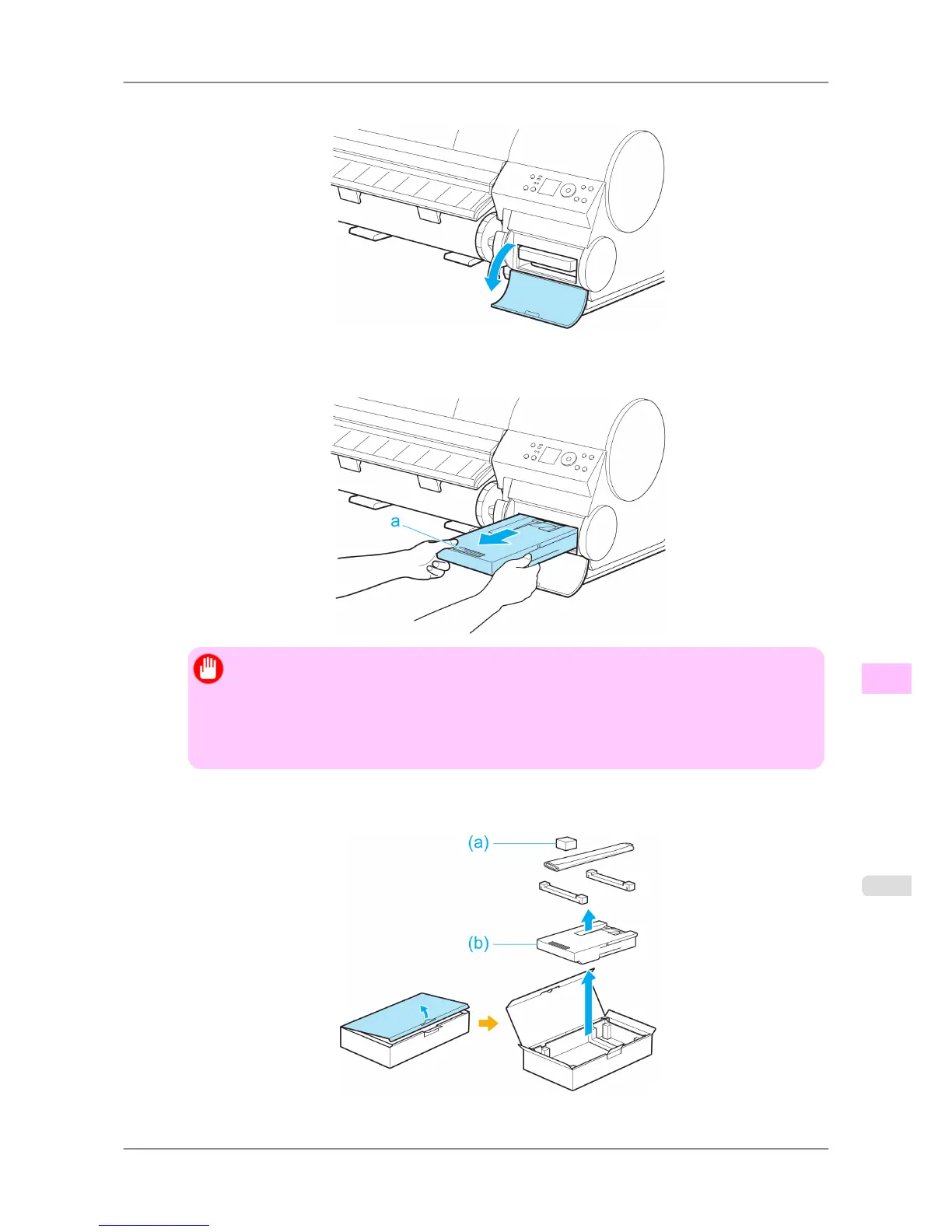 a

(a)

(b)