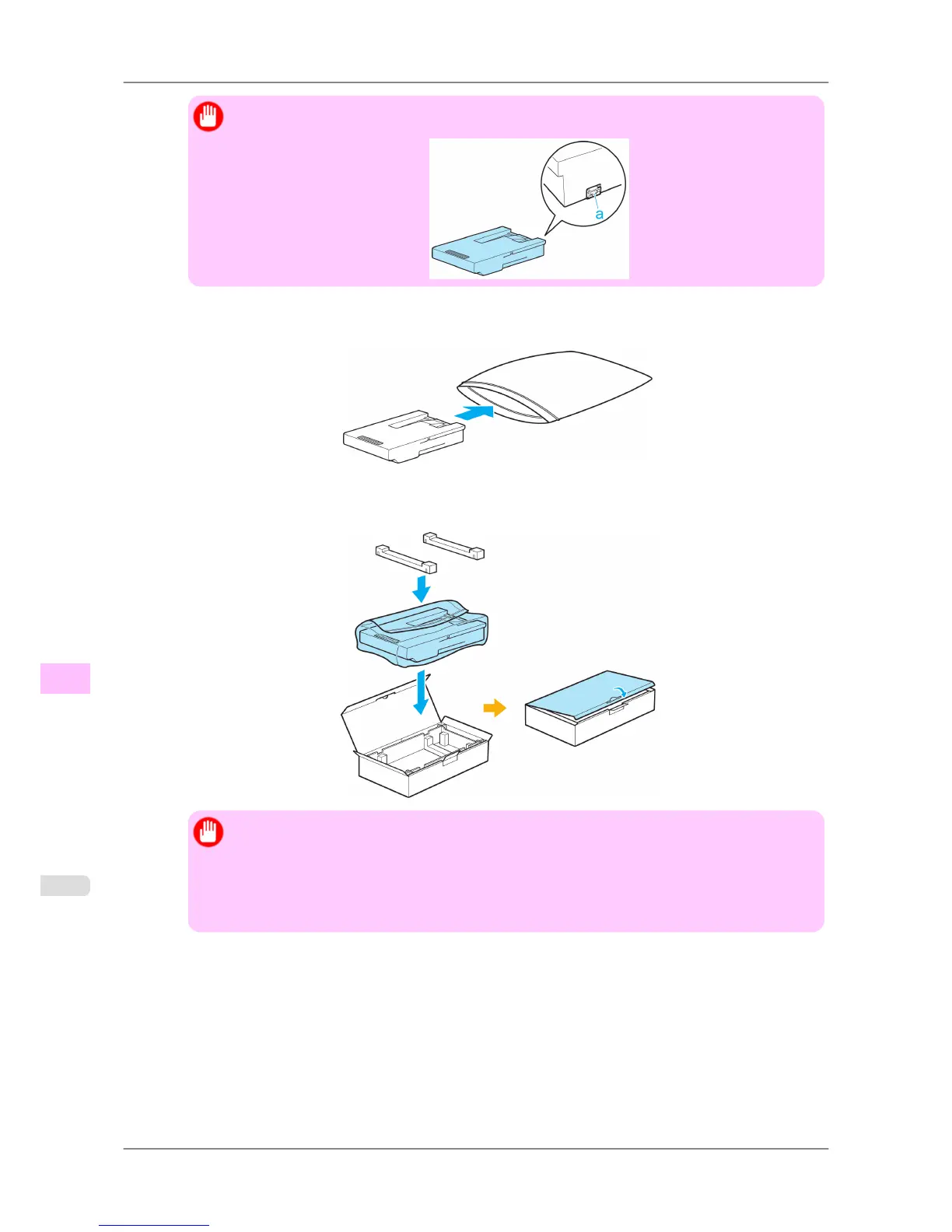 a