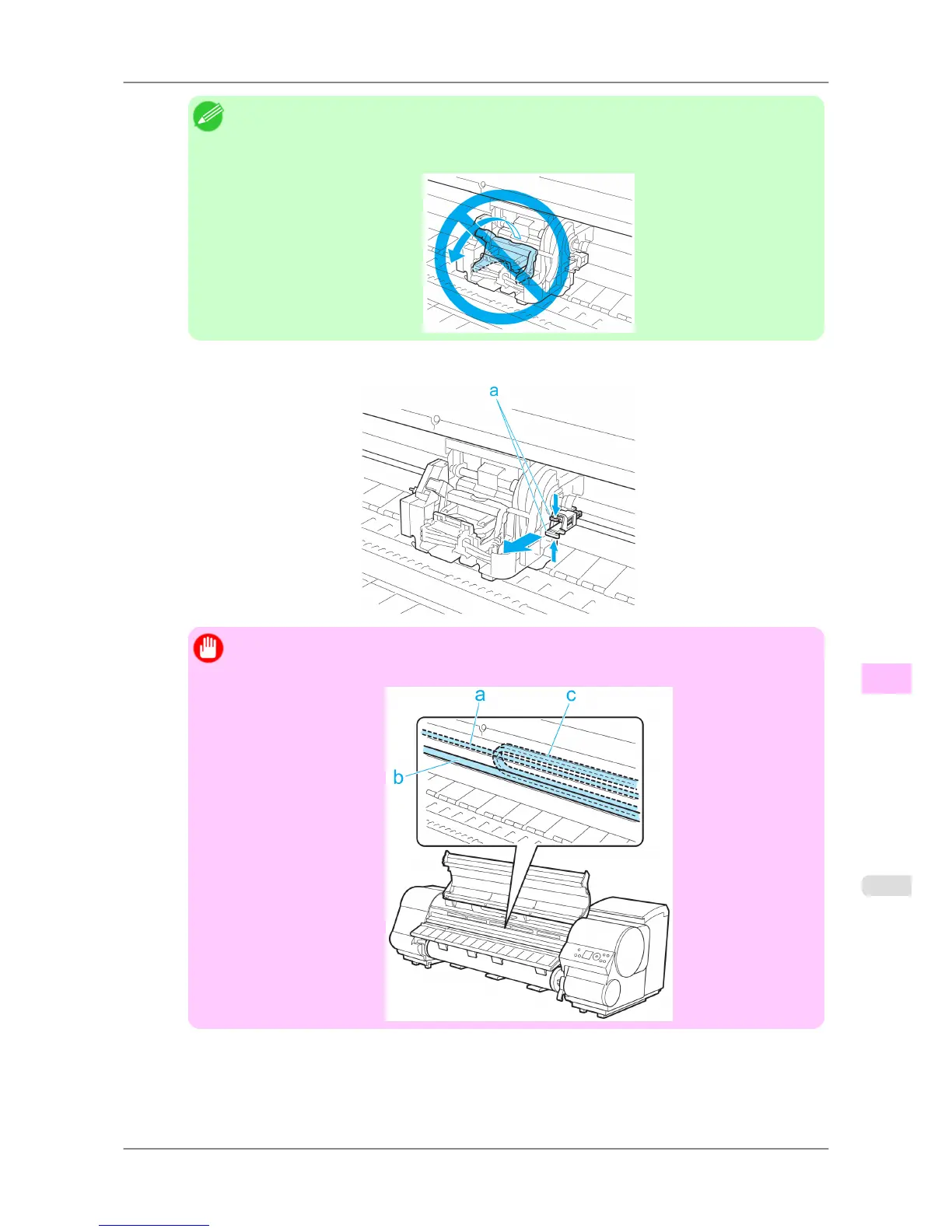 a

a

c

b