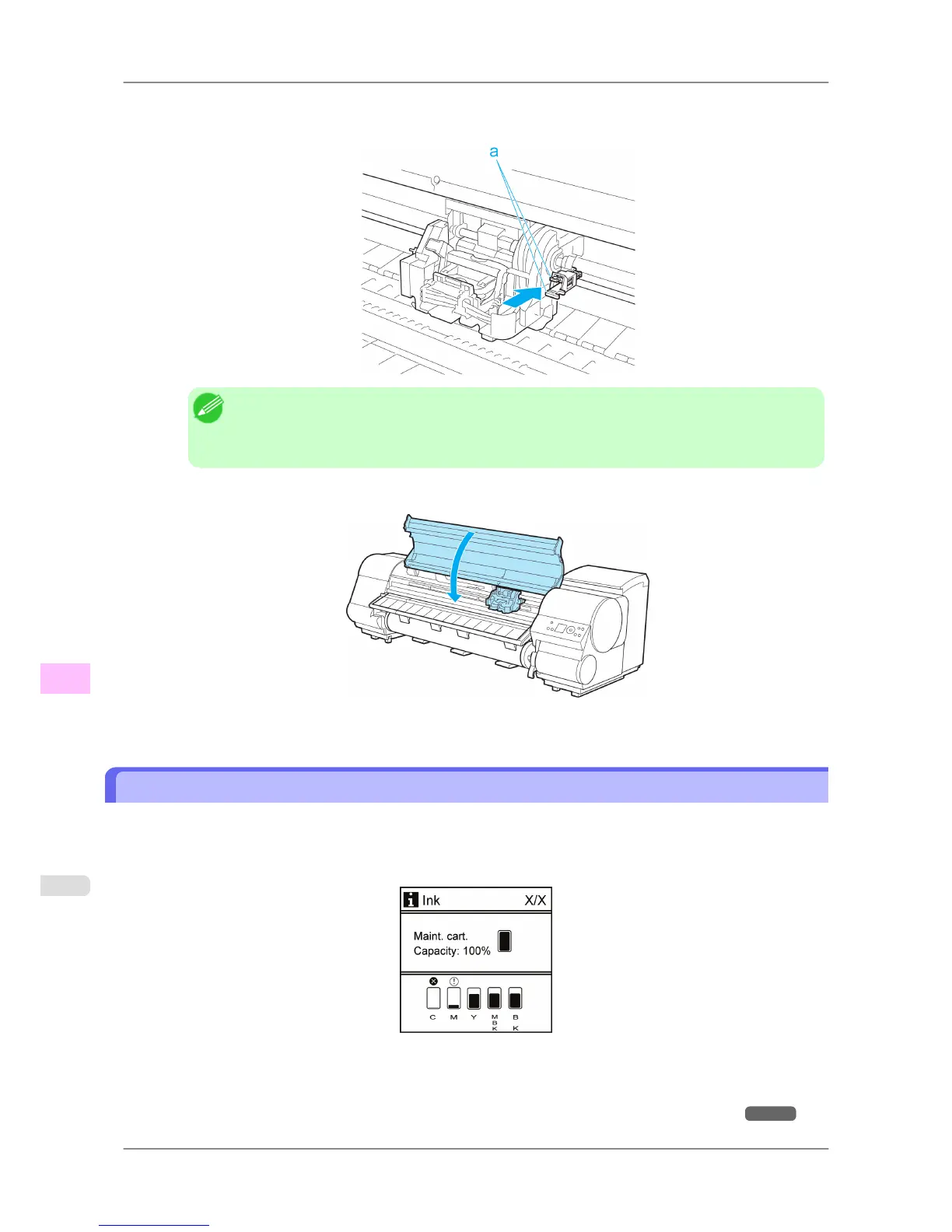 a

Ink
X/X
Maint. cart.
Capacity: 100%
C M Y MBK BK