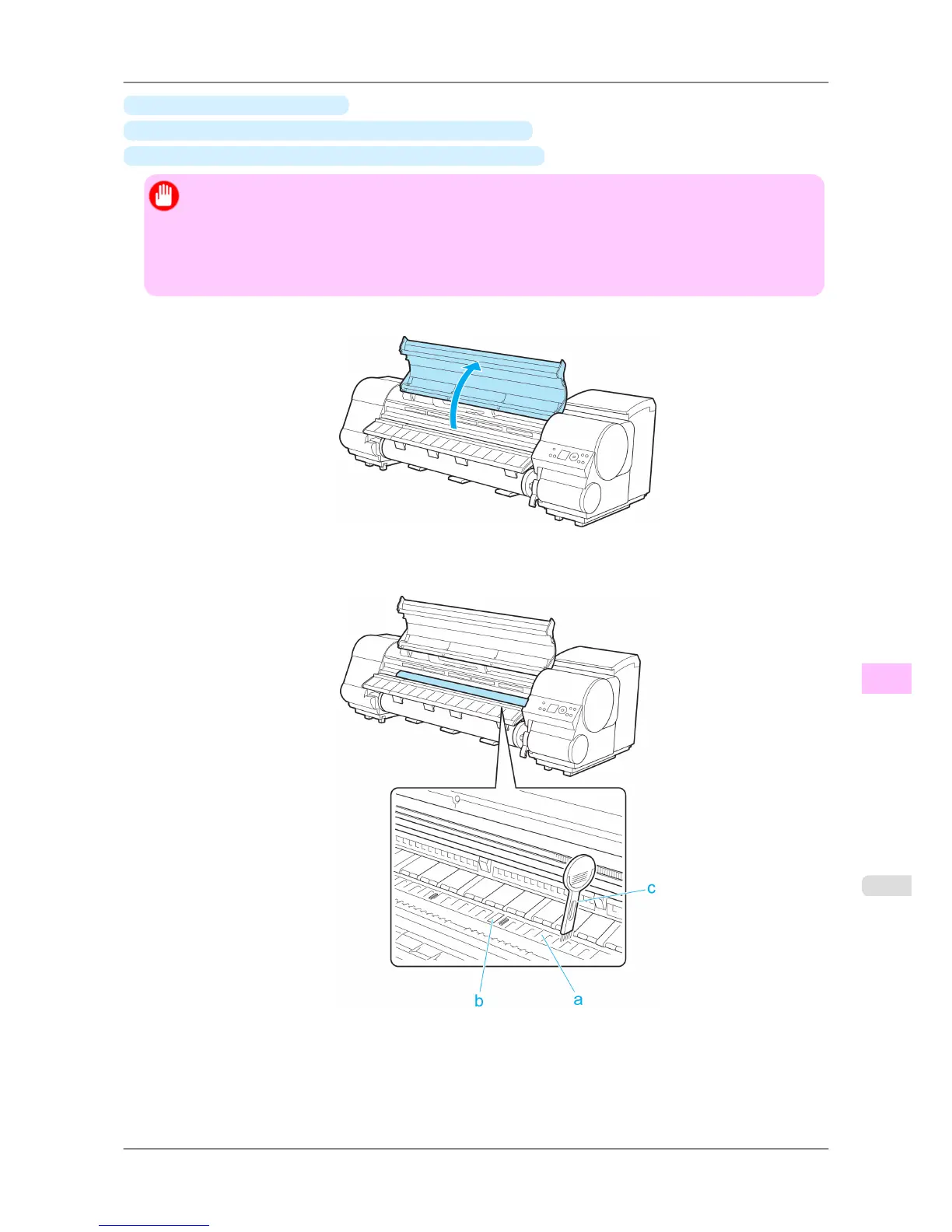 c

b

a