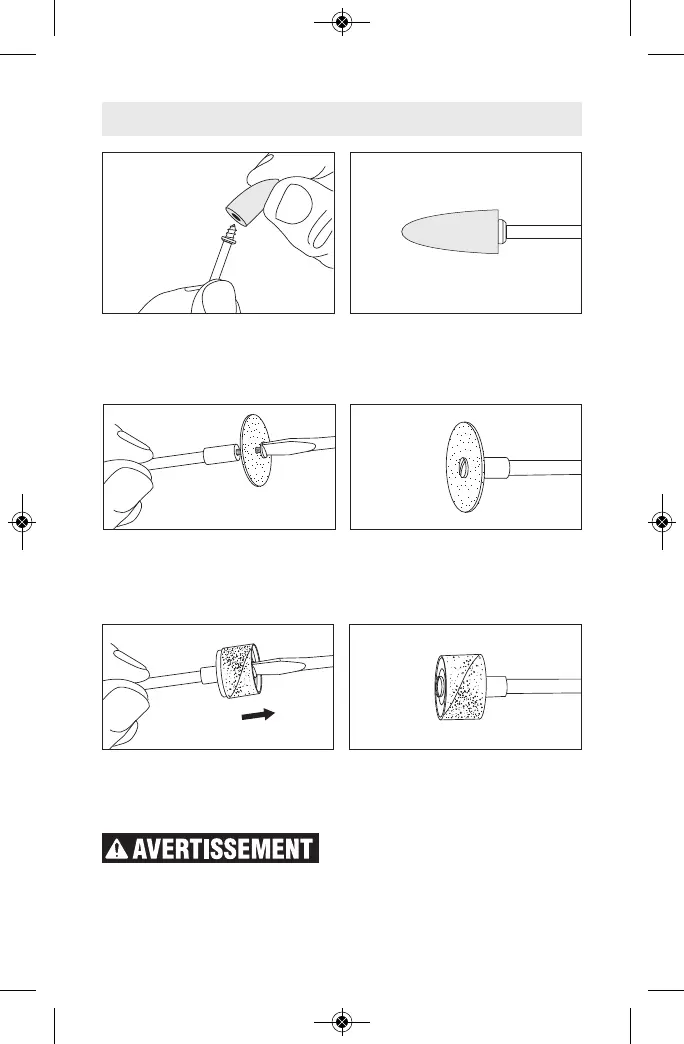 AVERTISSEMENT