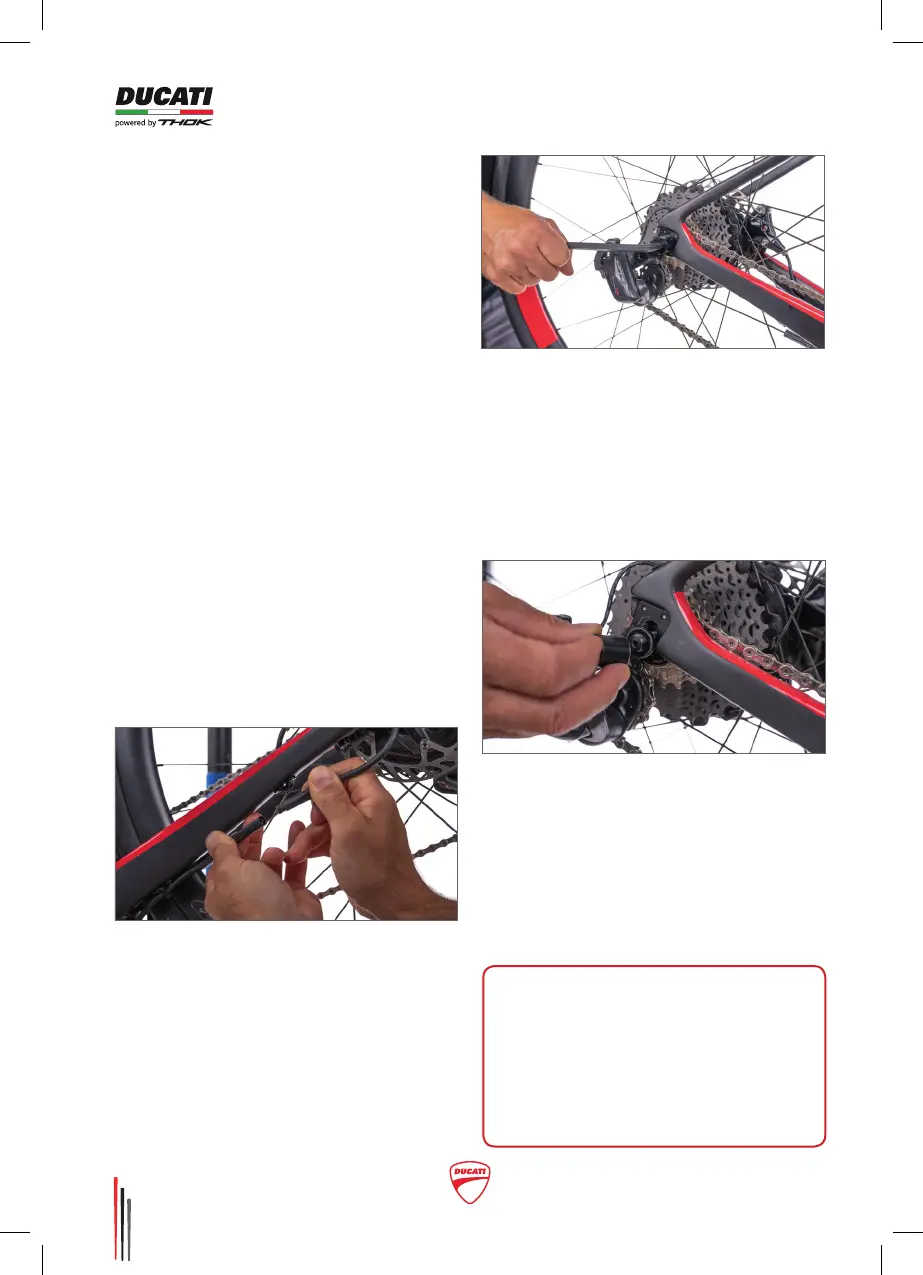 DUCATI
powered by THOK

DUCATI