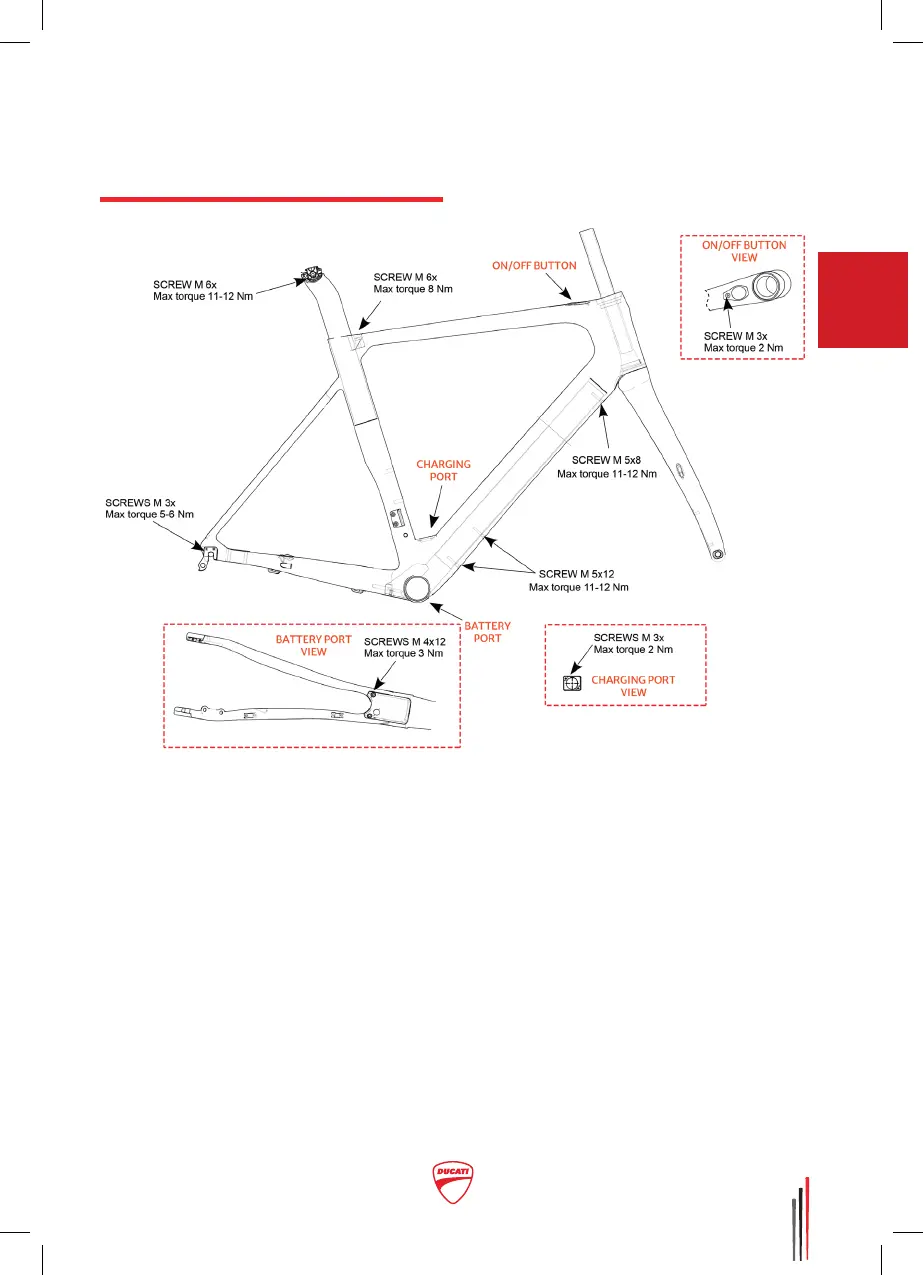 SCREW M 6x
Max torque 11-12 Nm

SCREW M 6x
Max torque 8 Nm

ON/OFF BUTTON

ON/OFF BUTTON VIEW

SCREW M 3x
Max torque 2 Nm

SCREW M 5x8
Max torque 11-12 Nm

CHARGING PORT

SCREWS M 3x
Max torque 5-6 Nm

SCREW M 5x12
Max torque 11-12 Nm

BATTERY PORT

BATTERY PORT VIEW

SCREWS M 4x12
Max torque 3 Nm

SCREWS M 3x
Max torque 2 Nm

CHARGING PORT VIEW

DUCATI