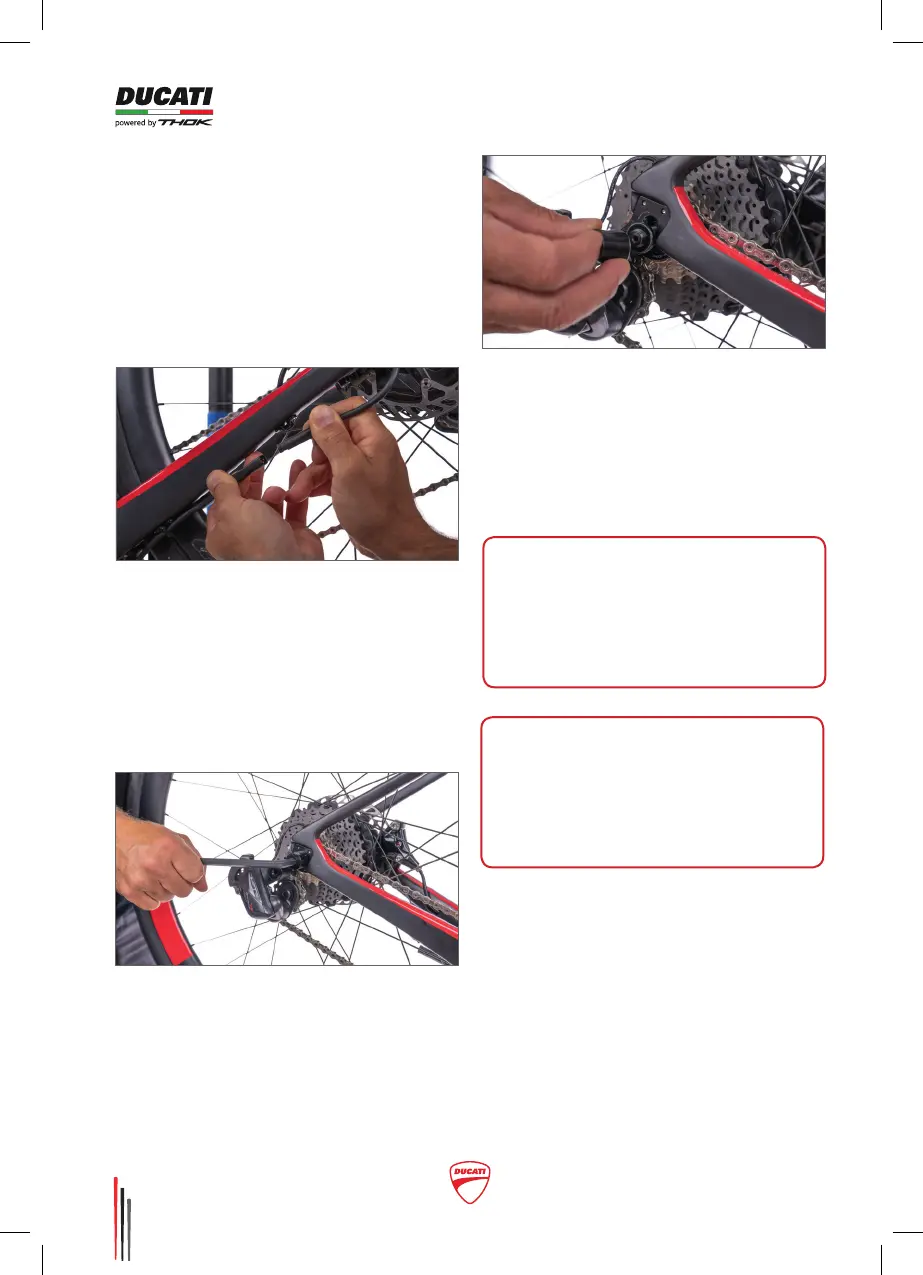 DUCATI
powered by THOK

DUCATI