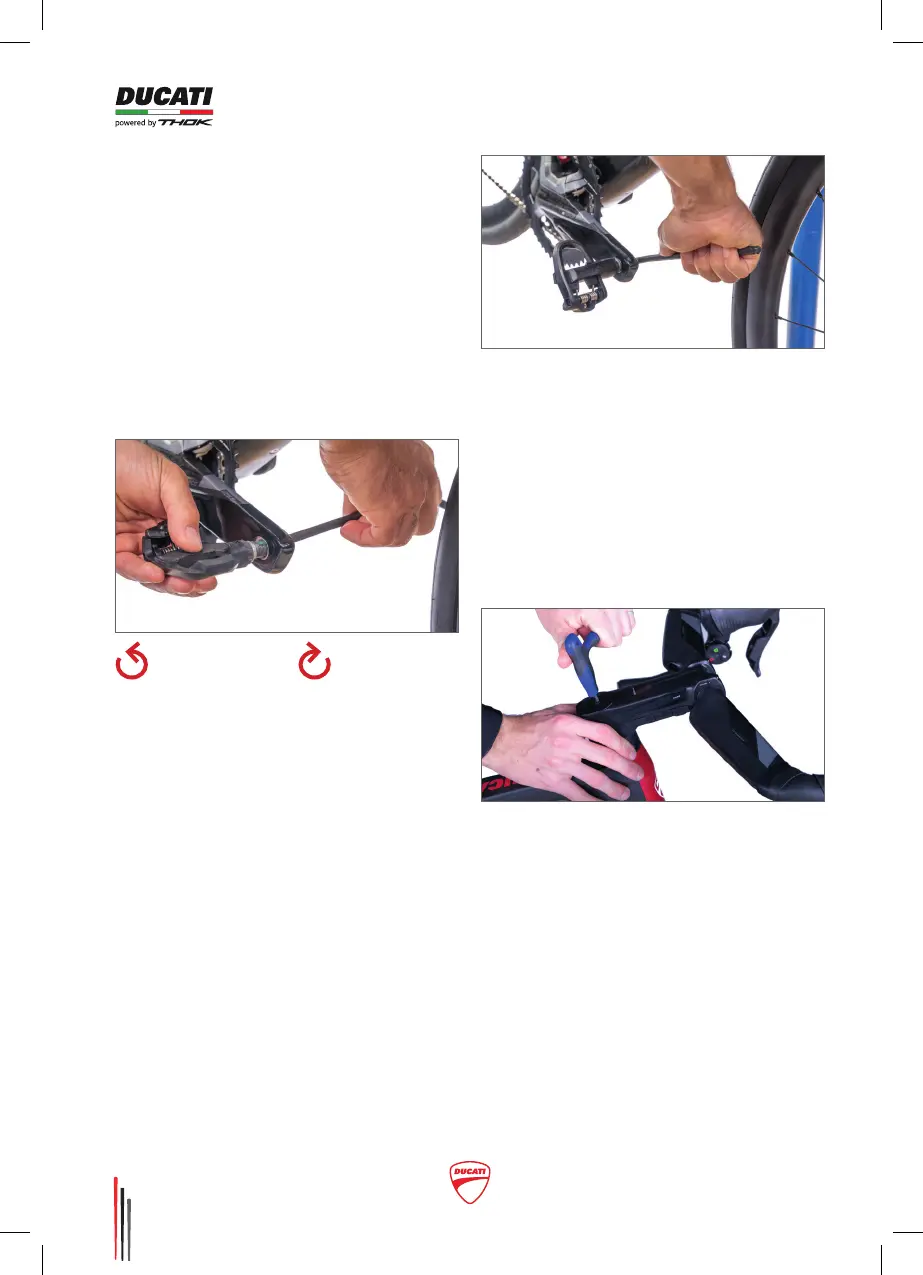 DUCATI
powered by THOK

DUCATI