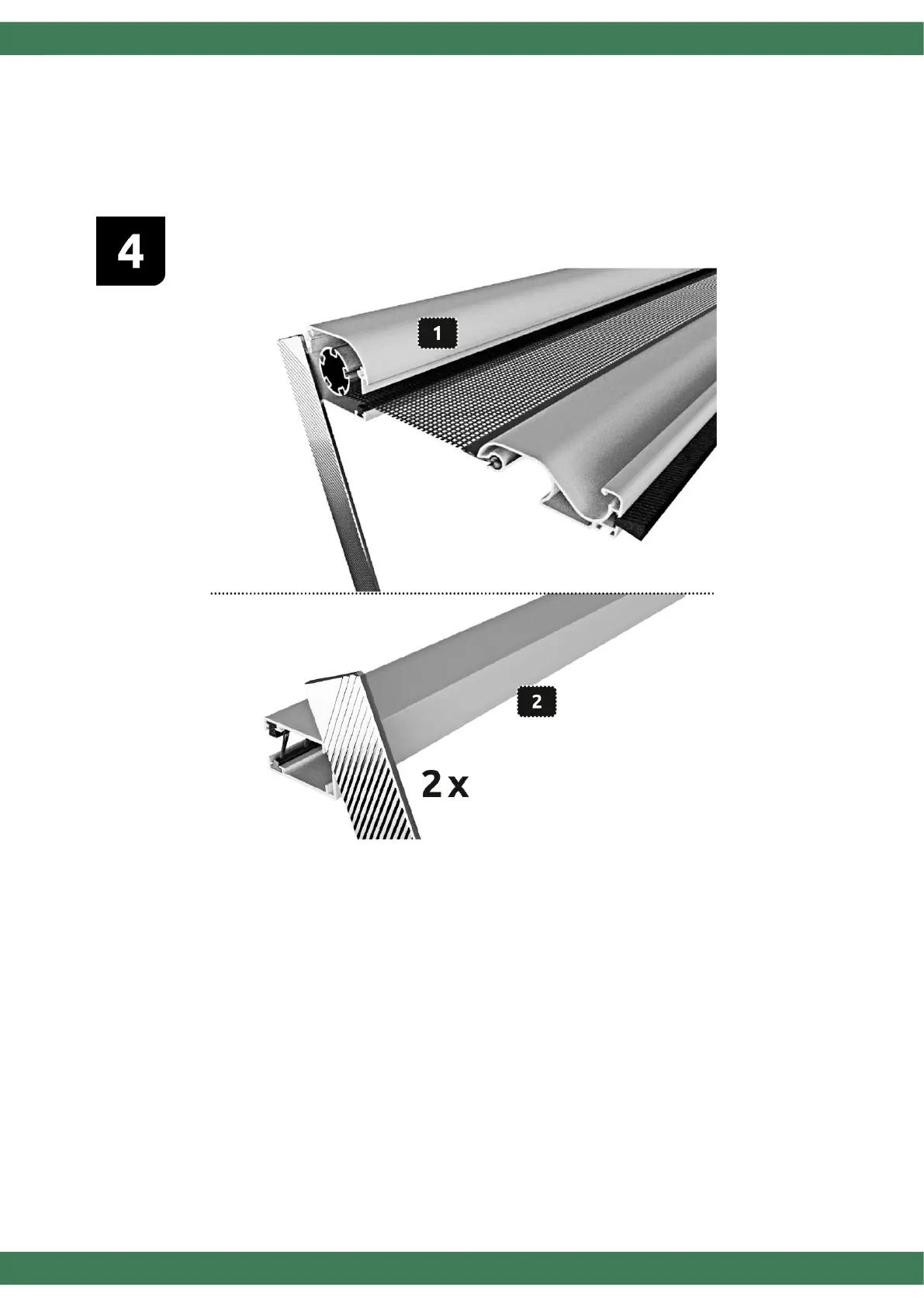 4

1

2

2x