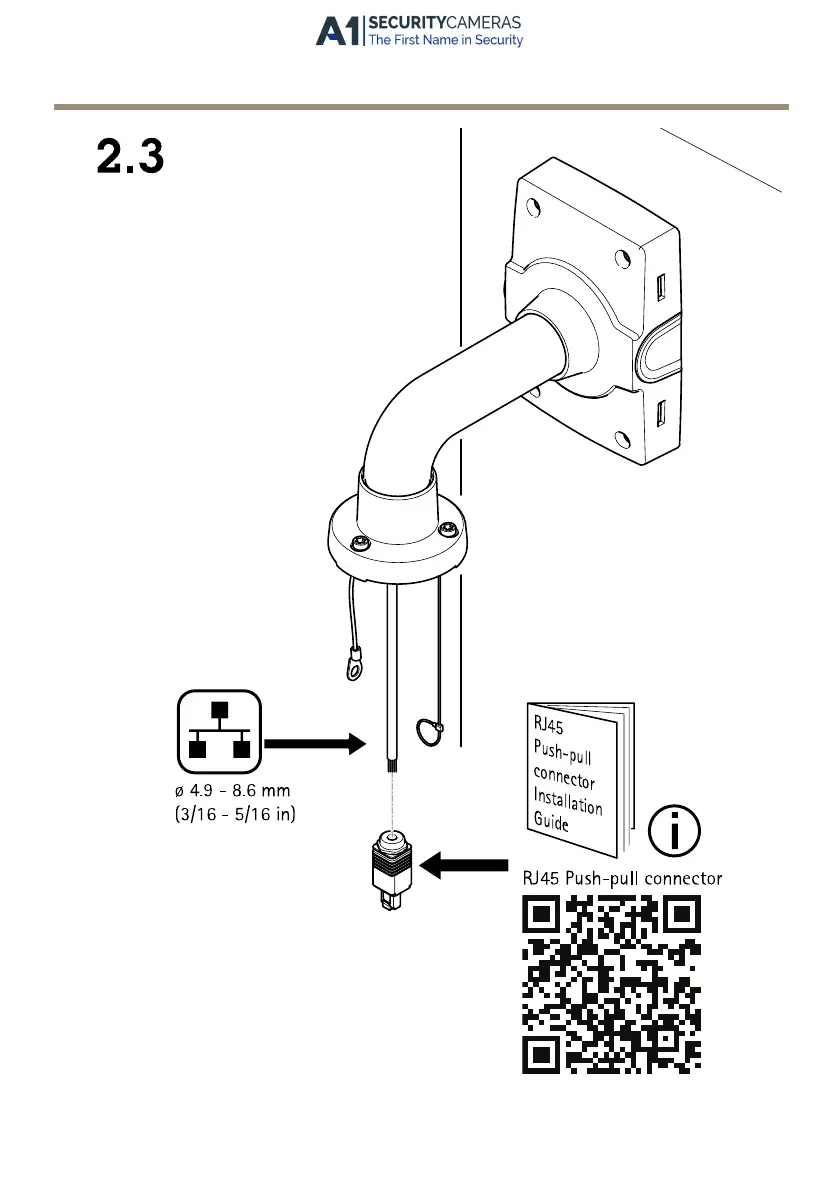 A1 SECURITYCAMERAS
The First Name in Security

2.3

ø 4.9 - 8.6 mm
(3/16 - 5/16 in)

RJ45
Push-pull
connector
Installation
Guide

RJ45 Push-pull connector