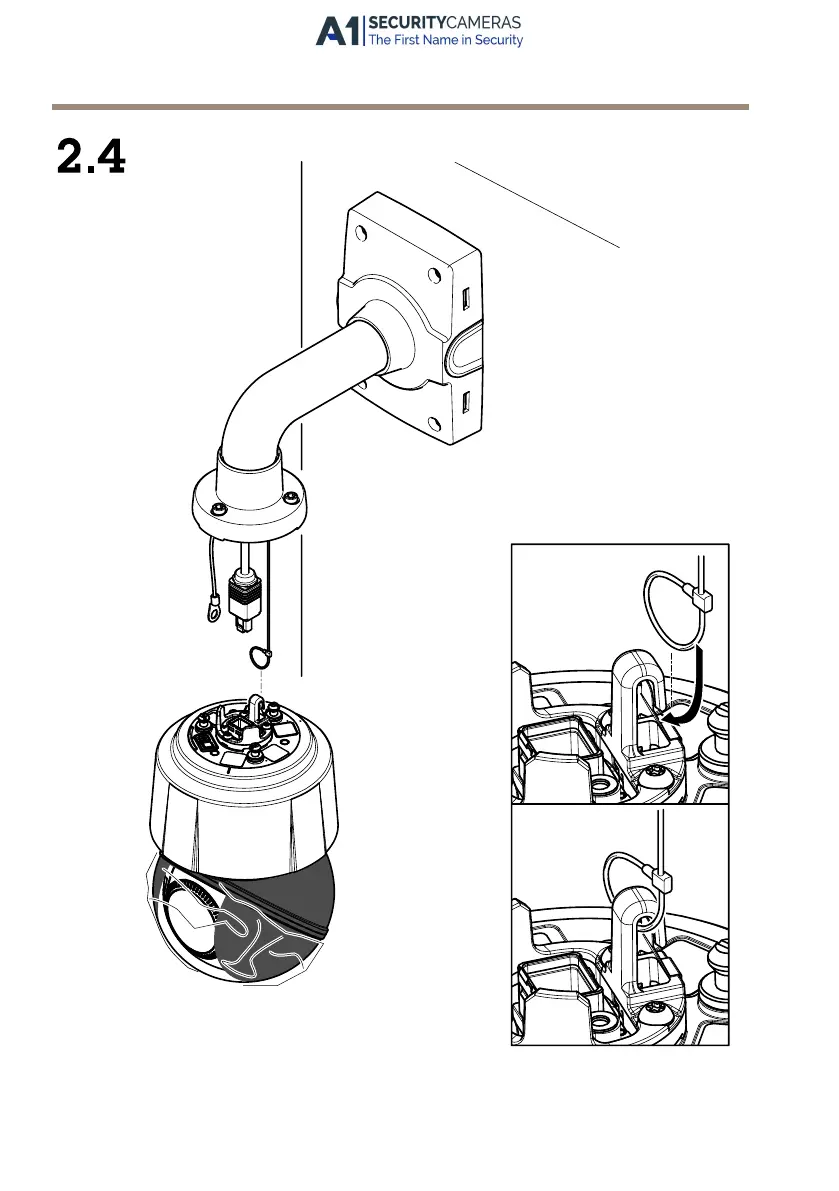 A1 SECURITYCAMERAS
The First Name in Security

2.4