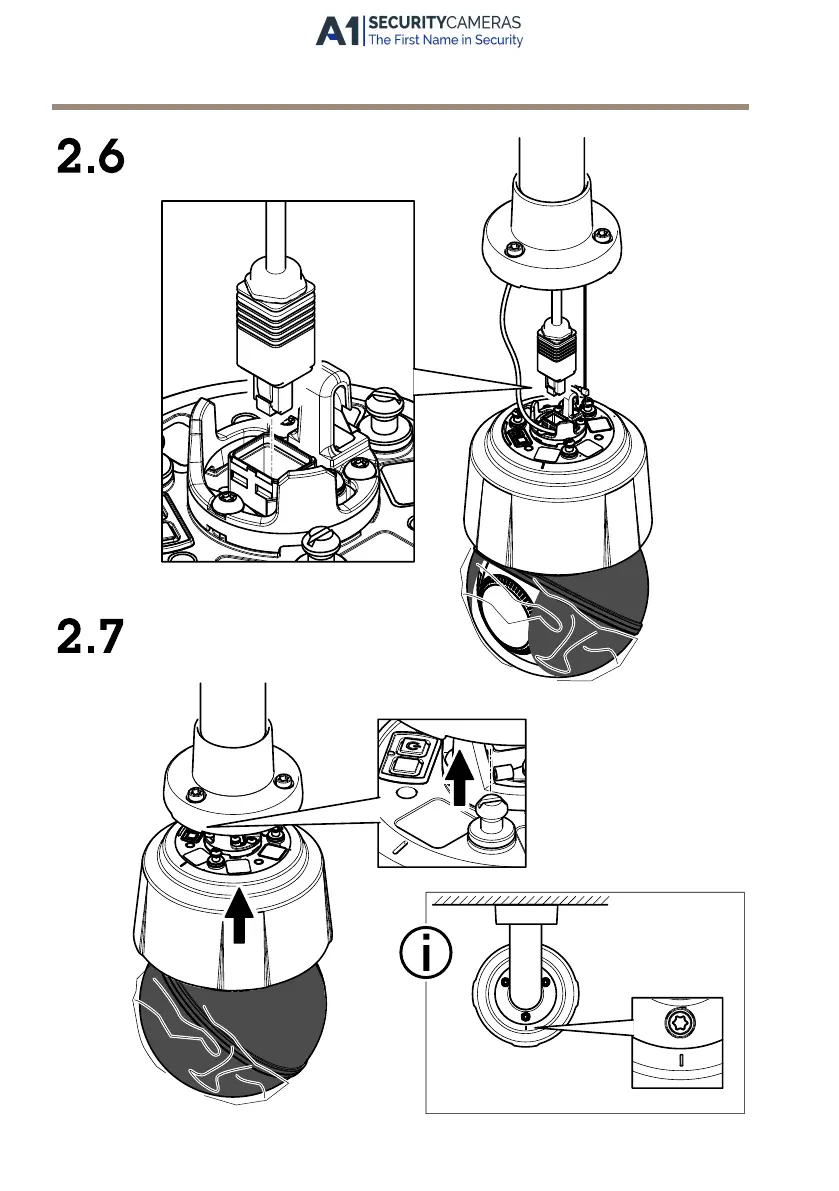 A1 SECURITYCAMERAS
The First Name in Security

2.6

2.7

i