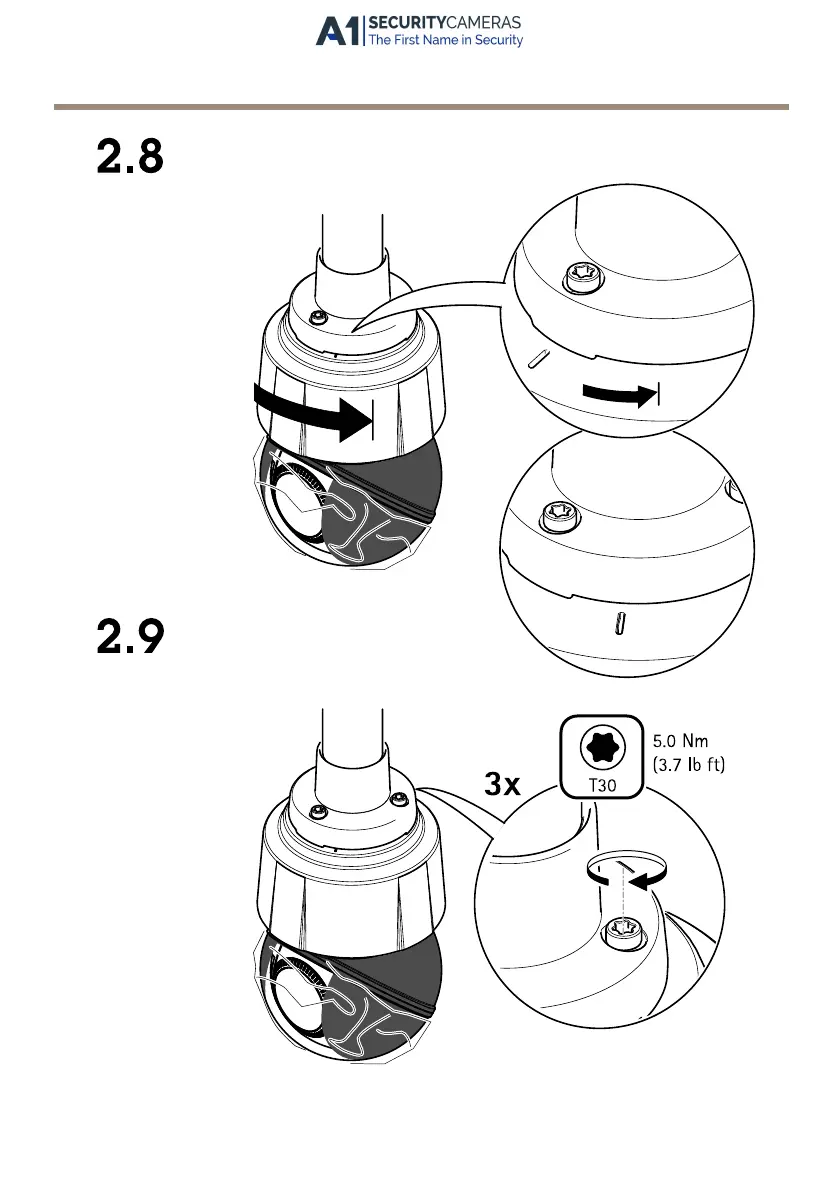 A1 SECURITYCAMERAS
The First Name in Security

2.8

2.9

3x

T30

5.0 Nm
(3.7 lb ft)