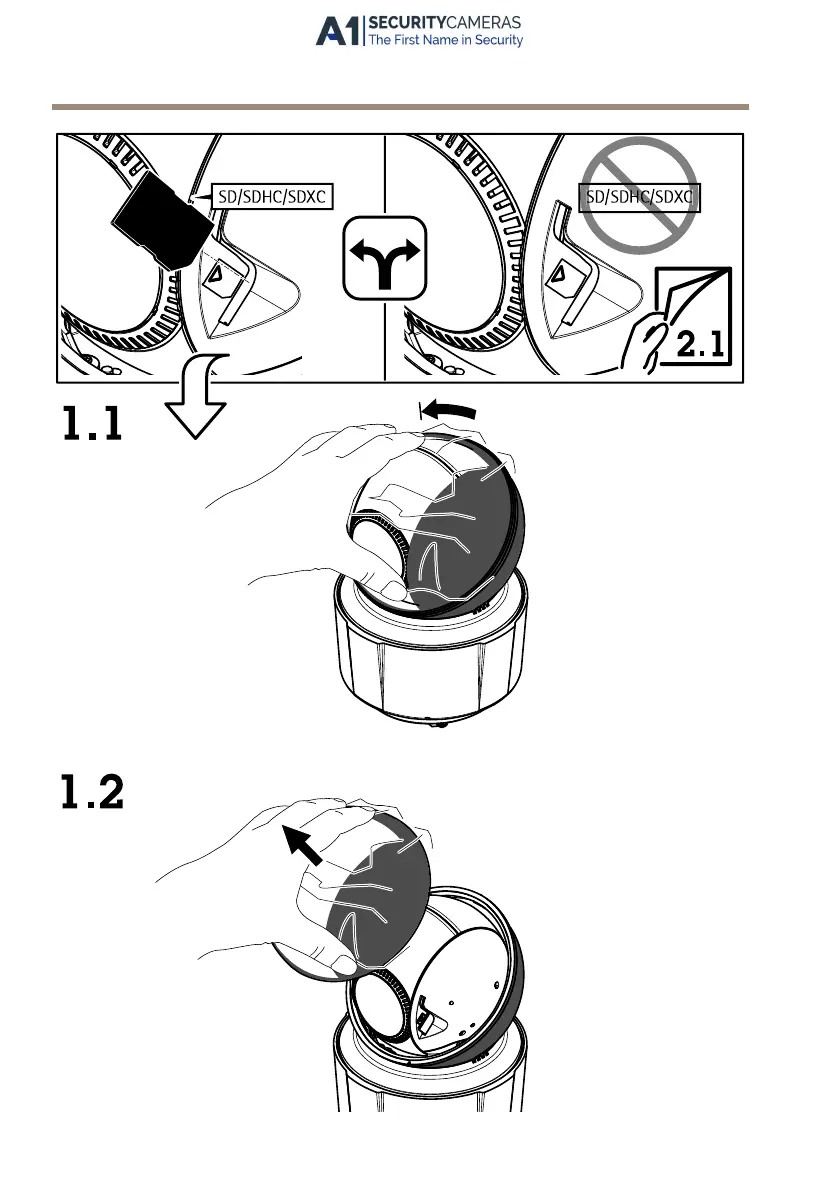 A1 SECURITYCAMERAS
The First Name in Security

SD/SDHC/SDXC

SD/SDHC/SDXC

2.1

1.1

1.2