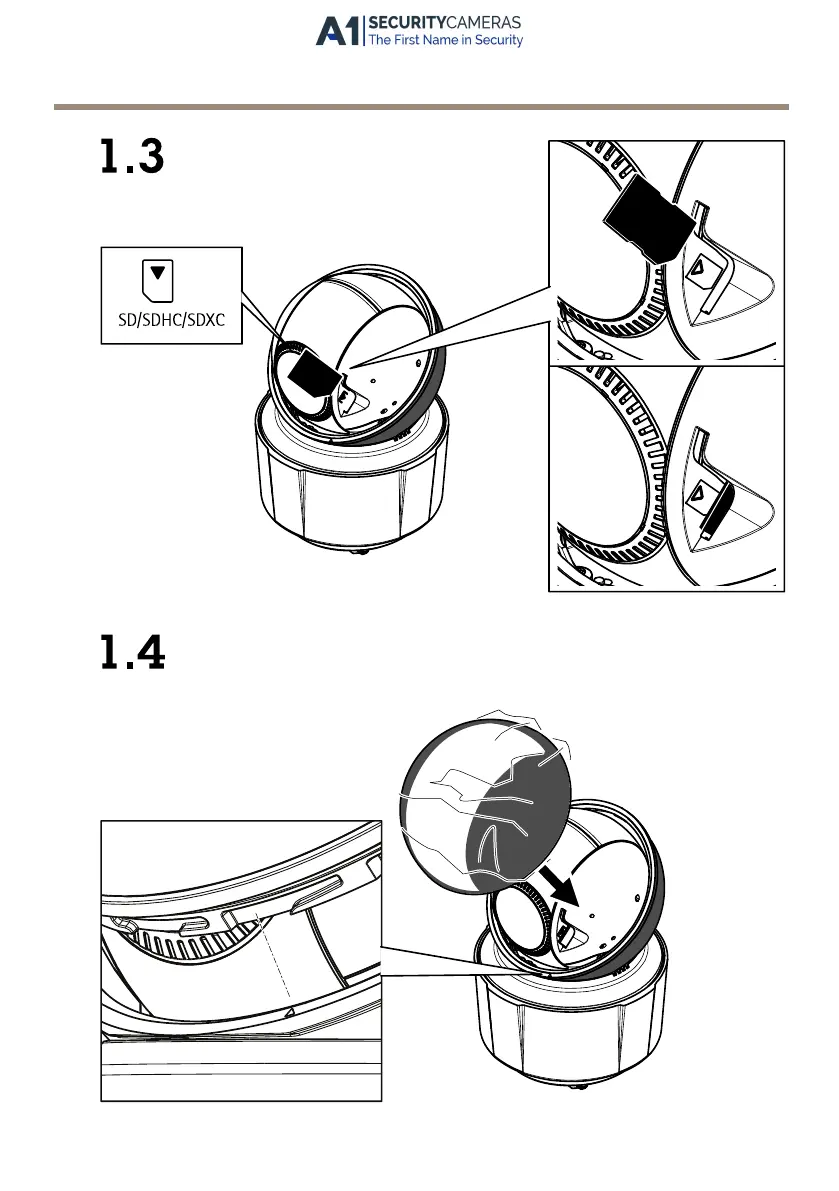 A1 SECURITYCAMERAS
The First Name in Security

1.3

SD/SDHC/SDXC

1.4