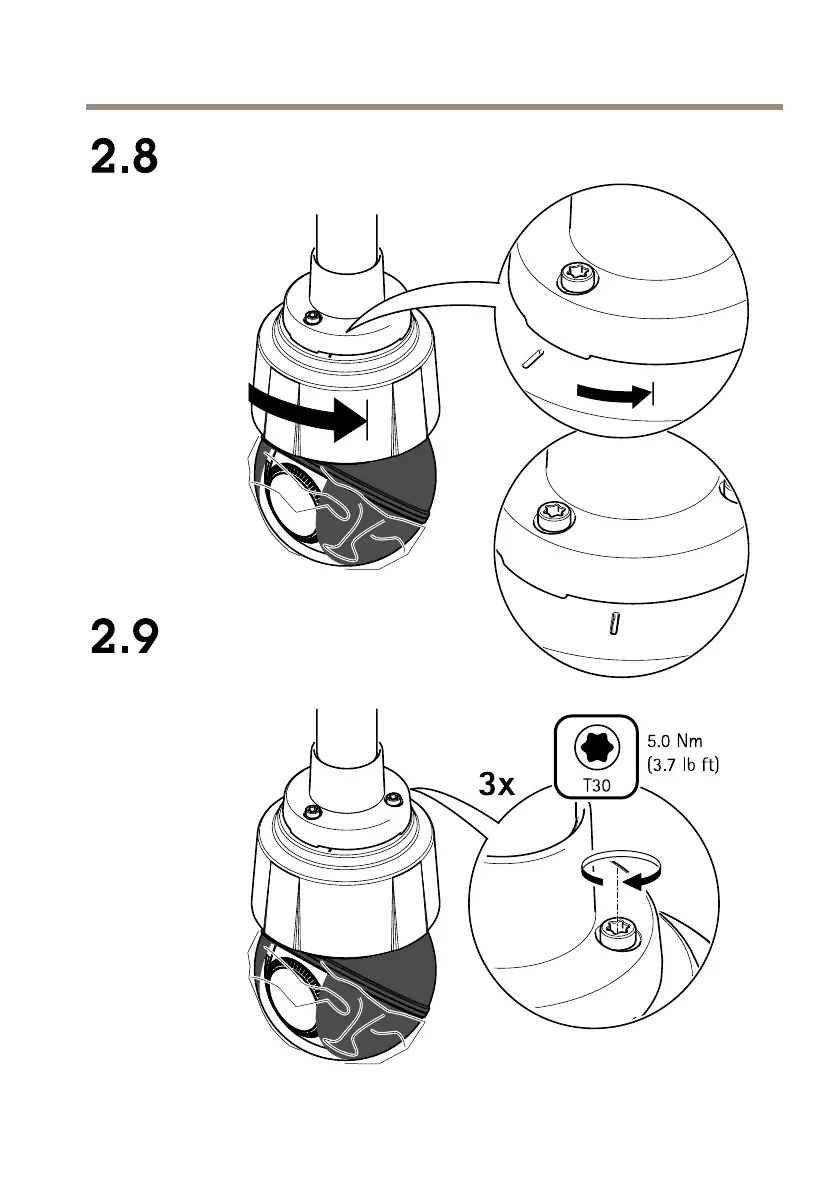 2.8

2.9

3x

T30

5.0 Nm
(3.7 lb ft)