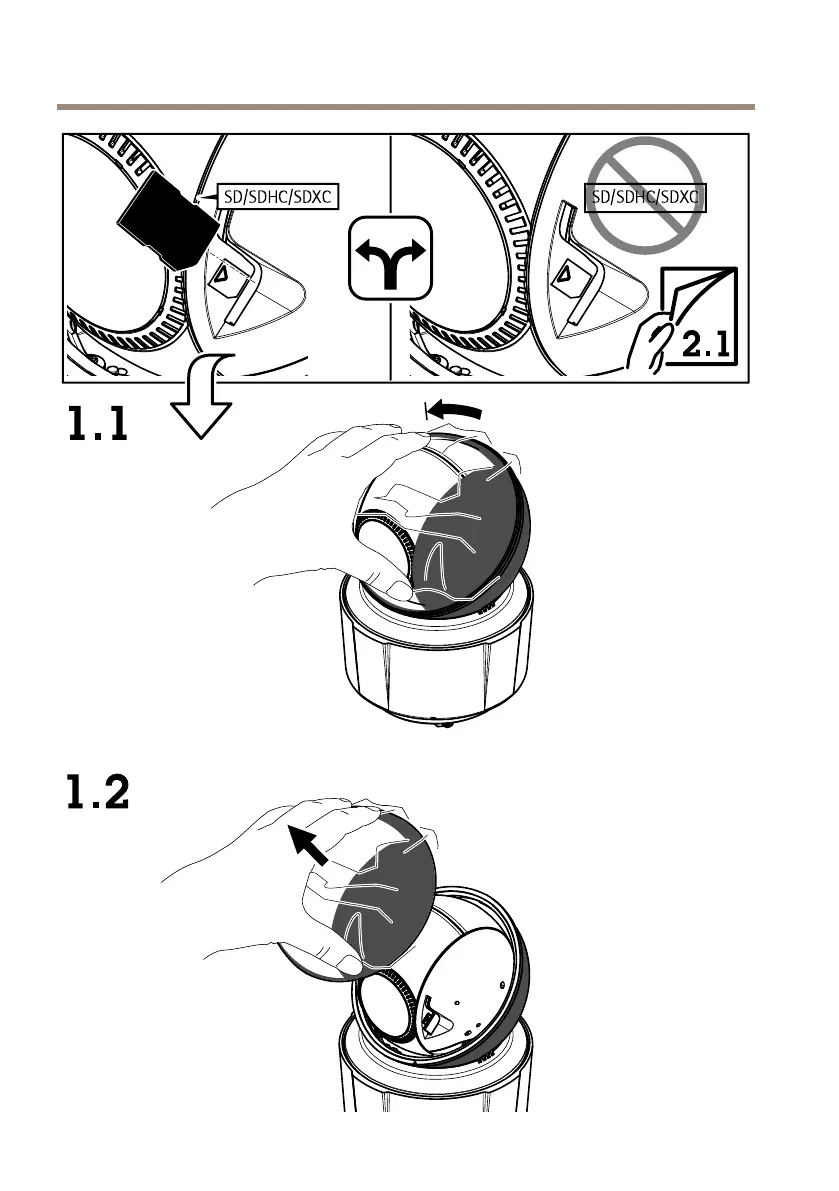 SD/SDHC/SDXC

SD/SDHC/SDXC

2.1

1.1

1.2