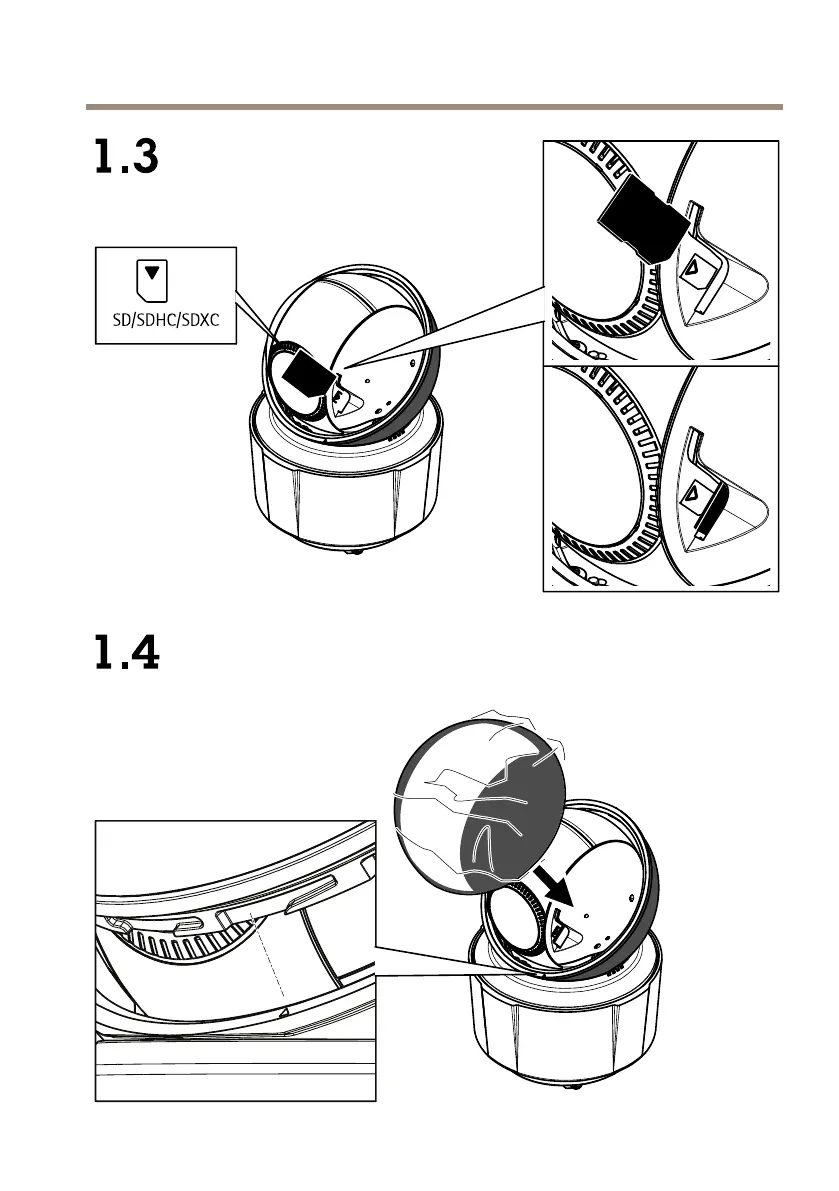 1.3

SD/SDHC/SDXC

1.4