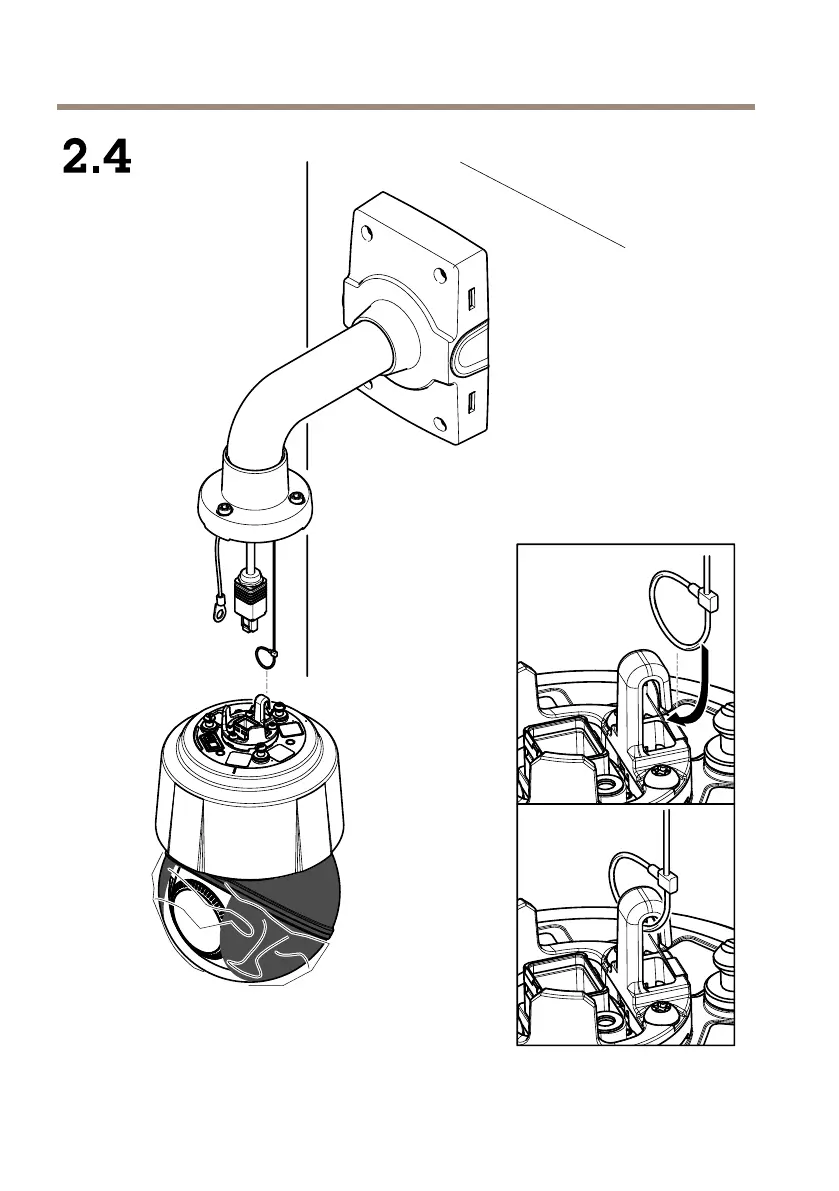 2.4