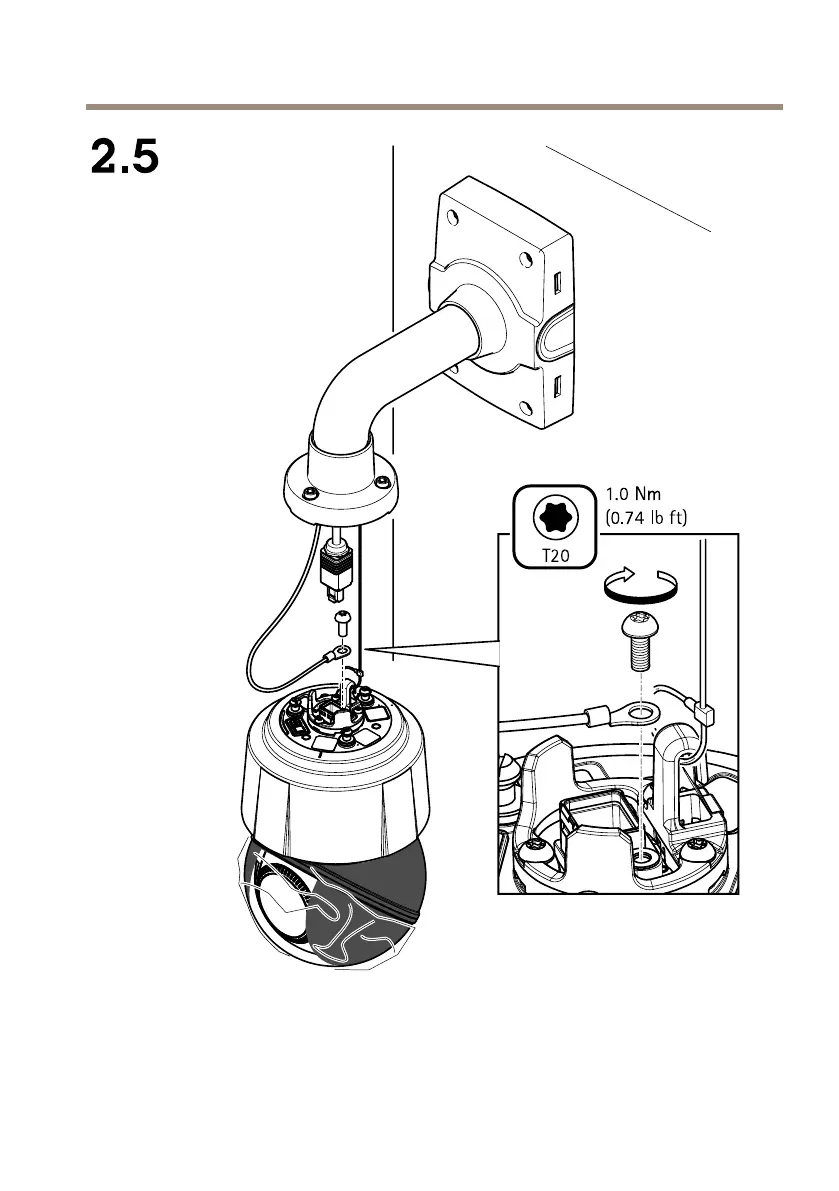 2.5

T20

1.0 Nm
(0.74 lb ft)