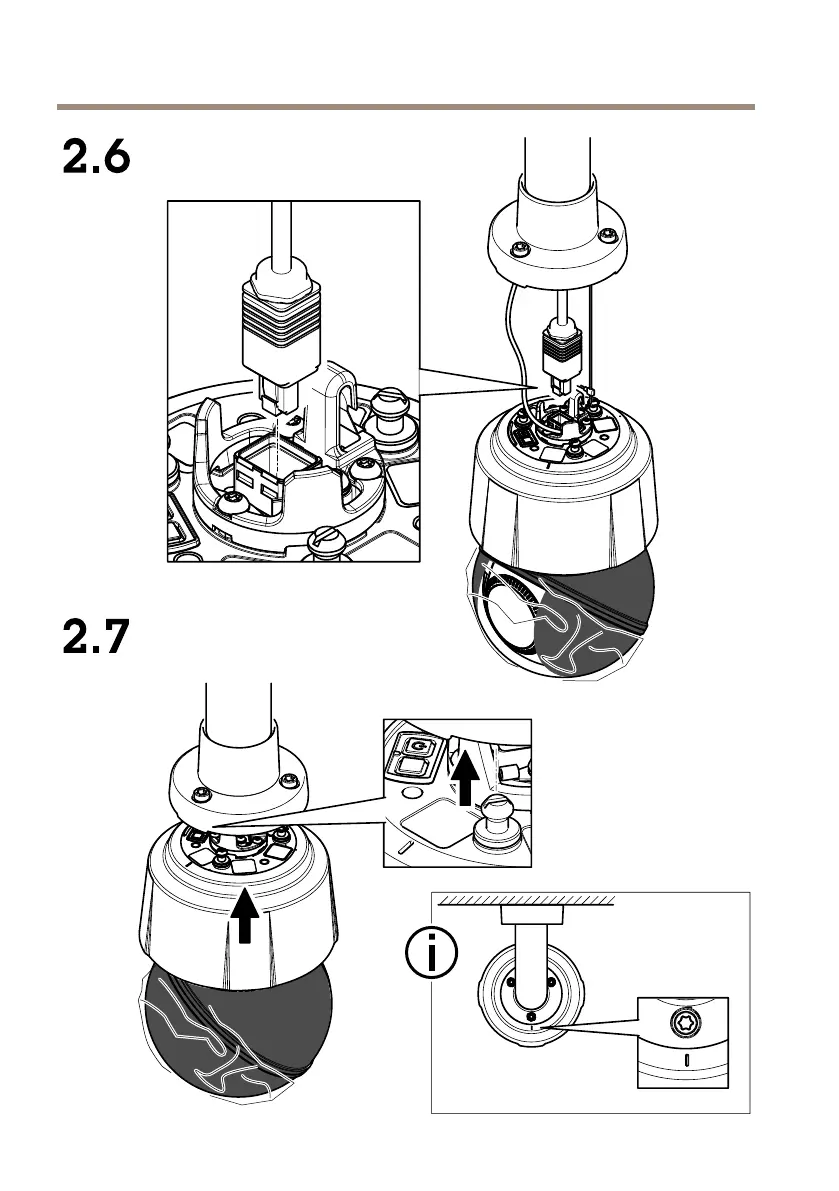 2.6

2.7