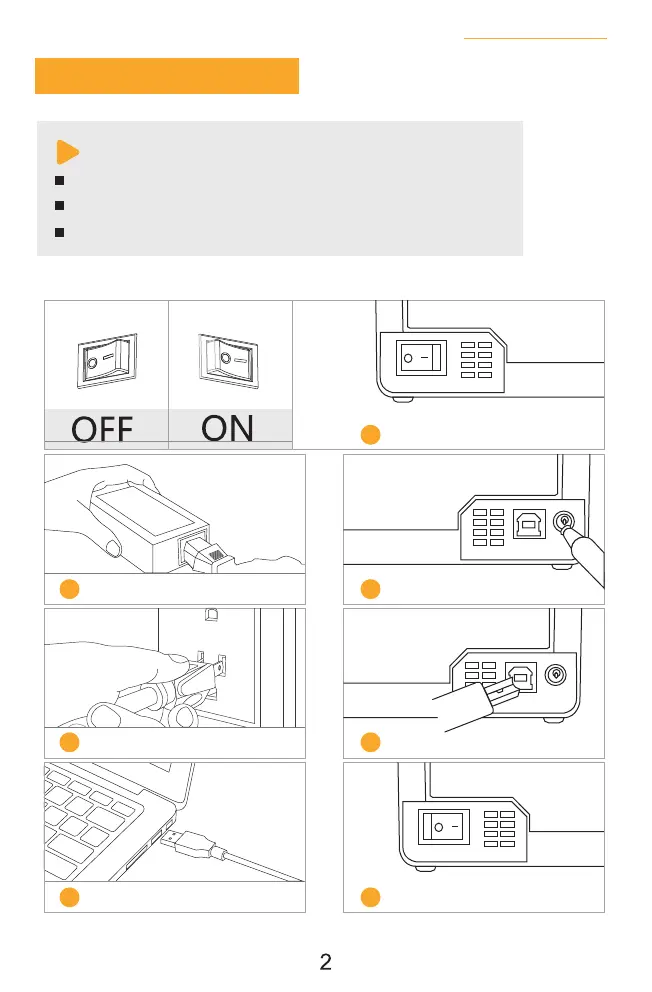 OFF

ON

2