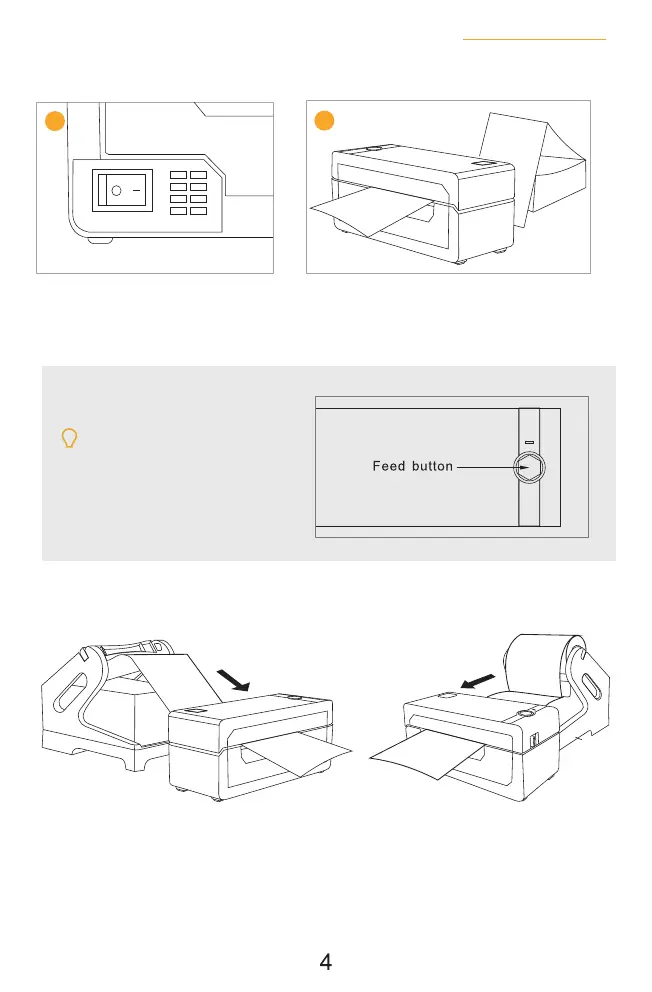 Feed button

4