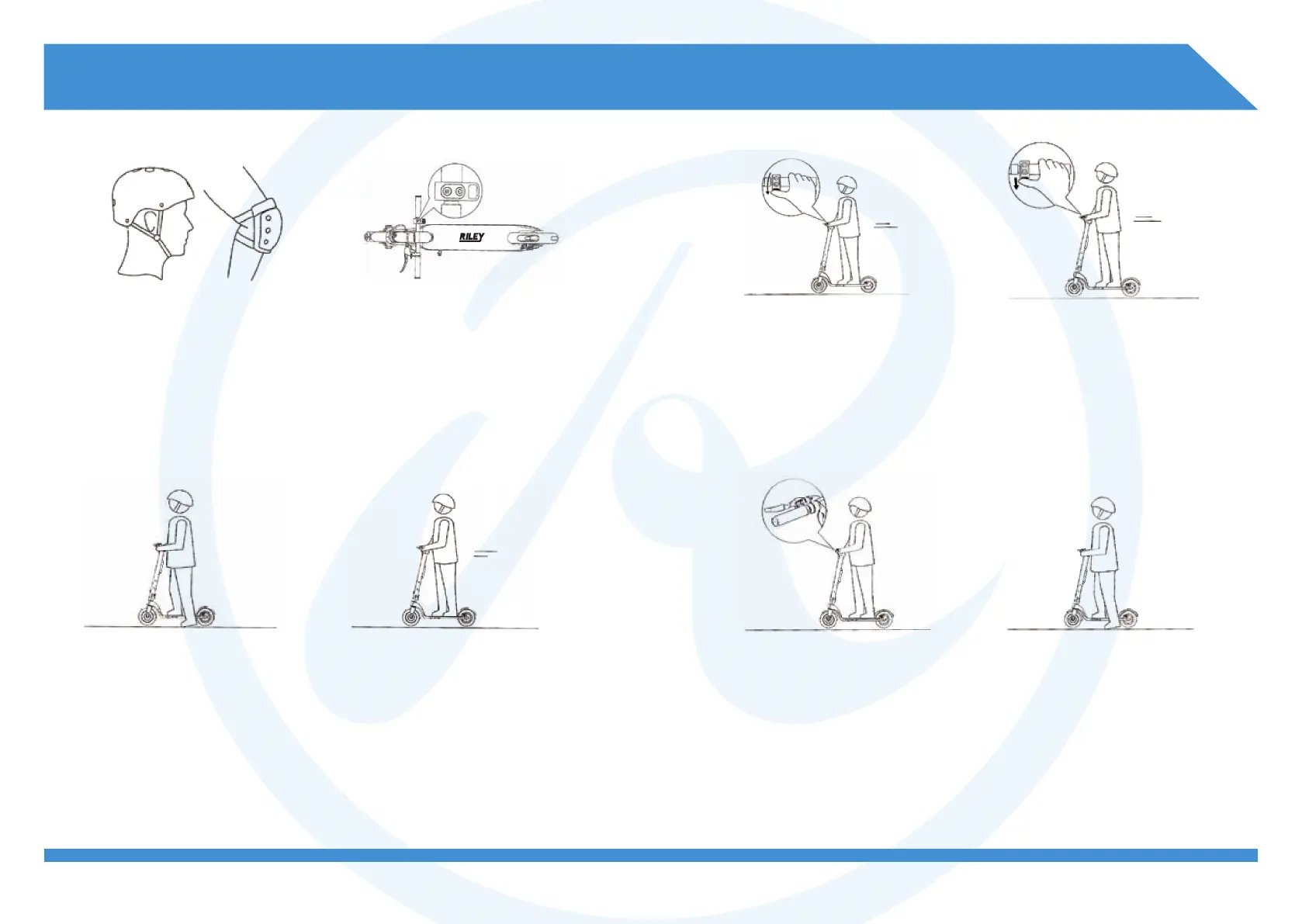 RILEY