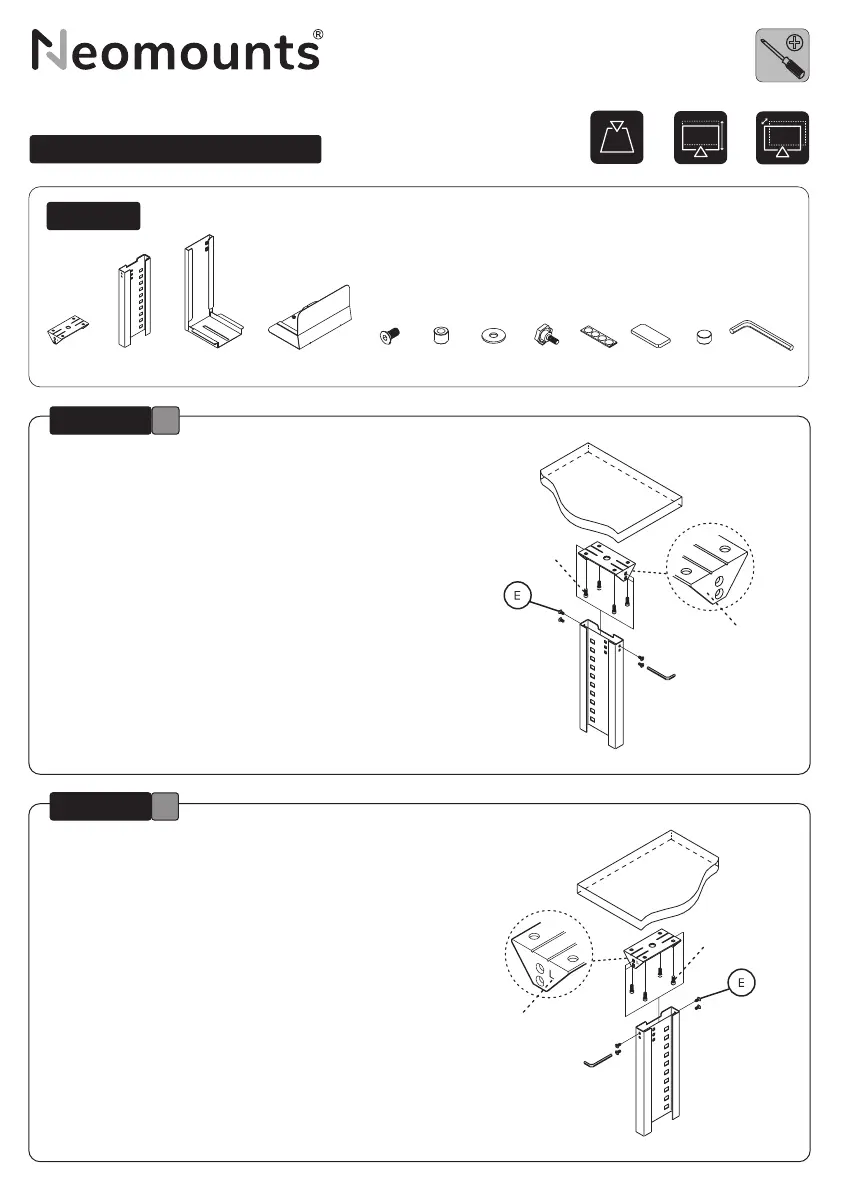 Neomounts®

E

E