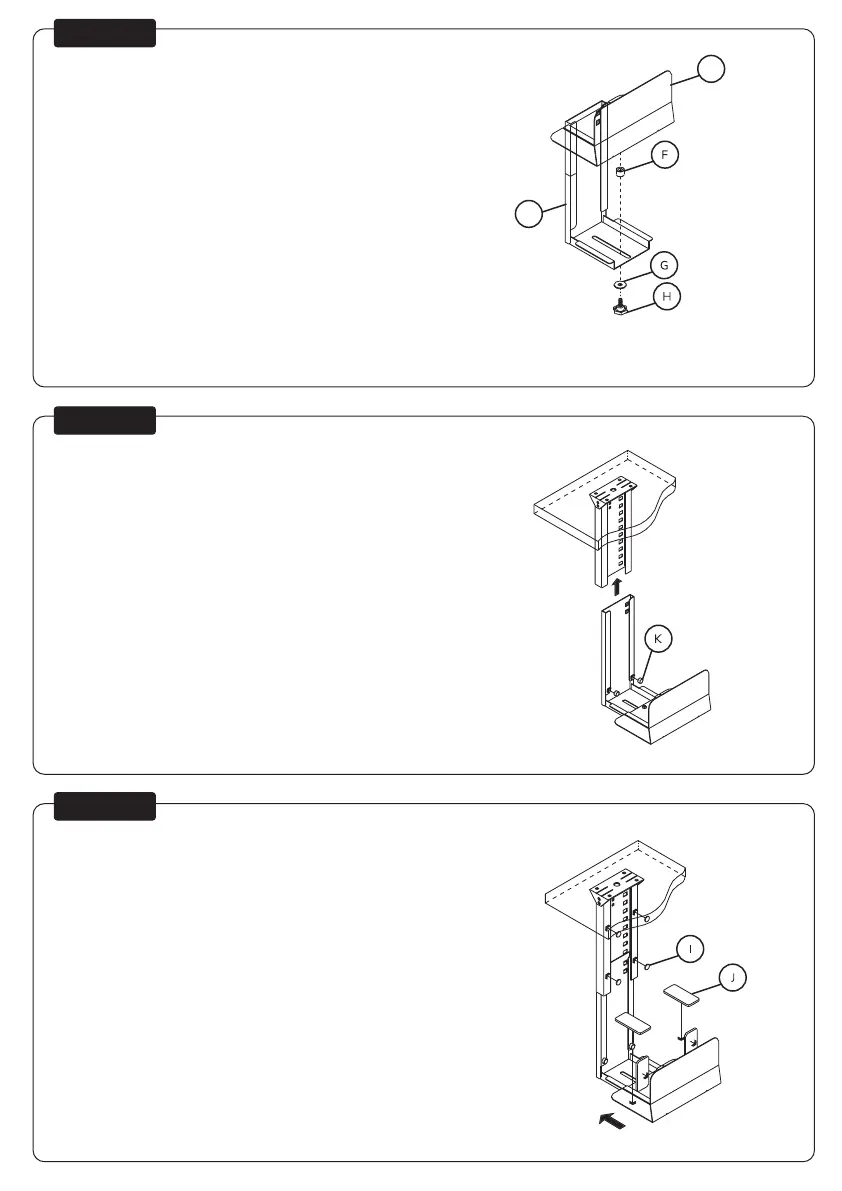 F

G

H

K

I

J