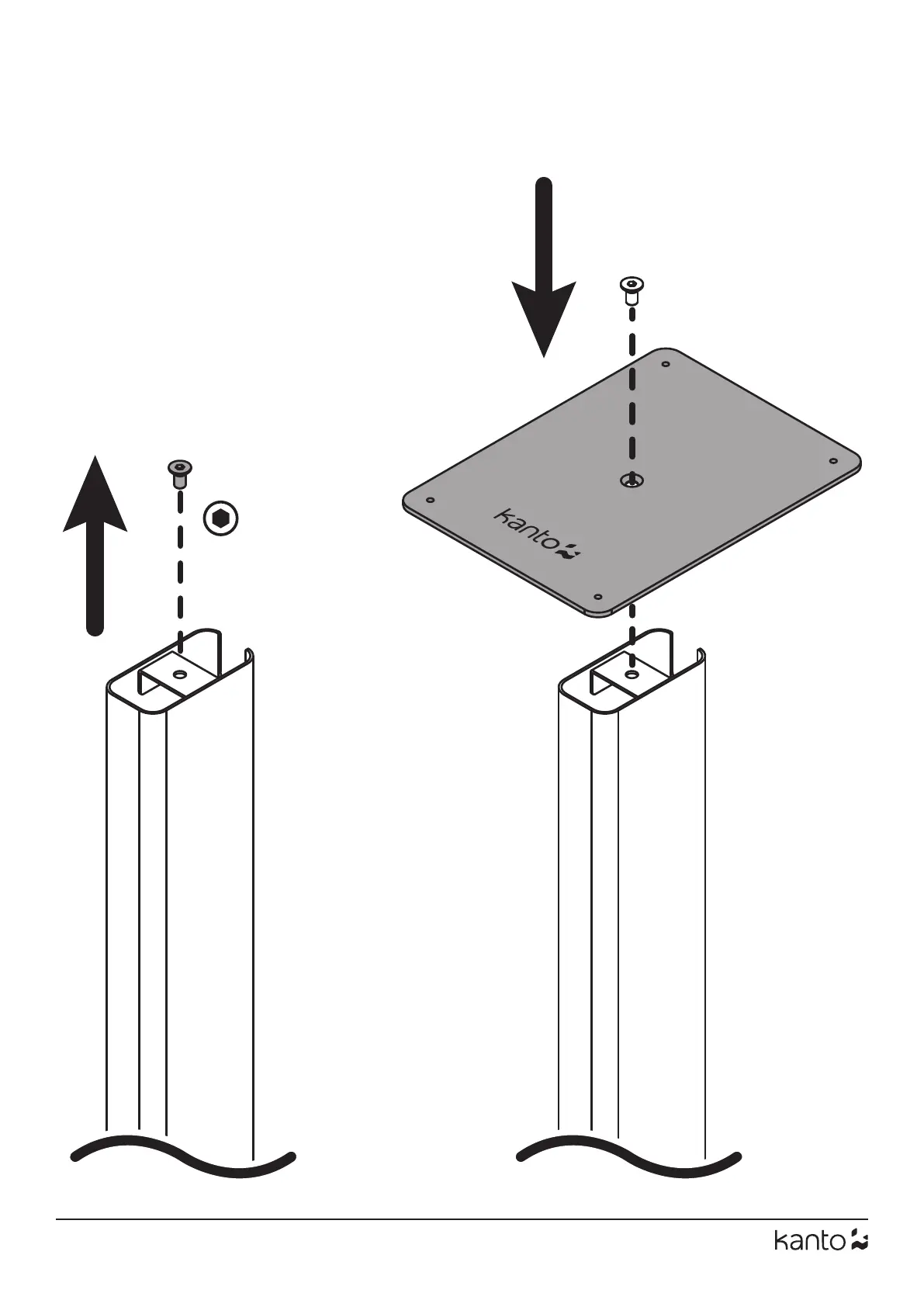 kanto

kanto