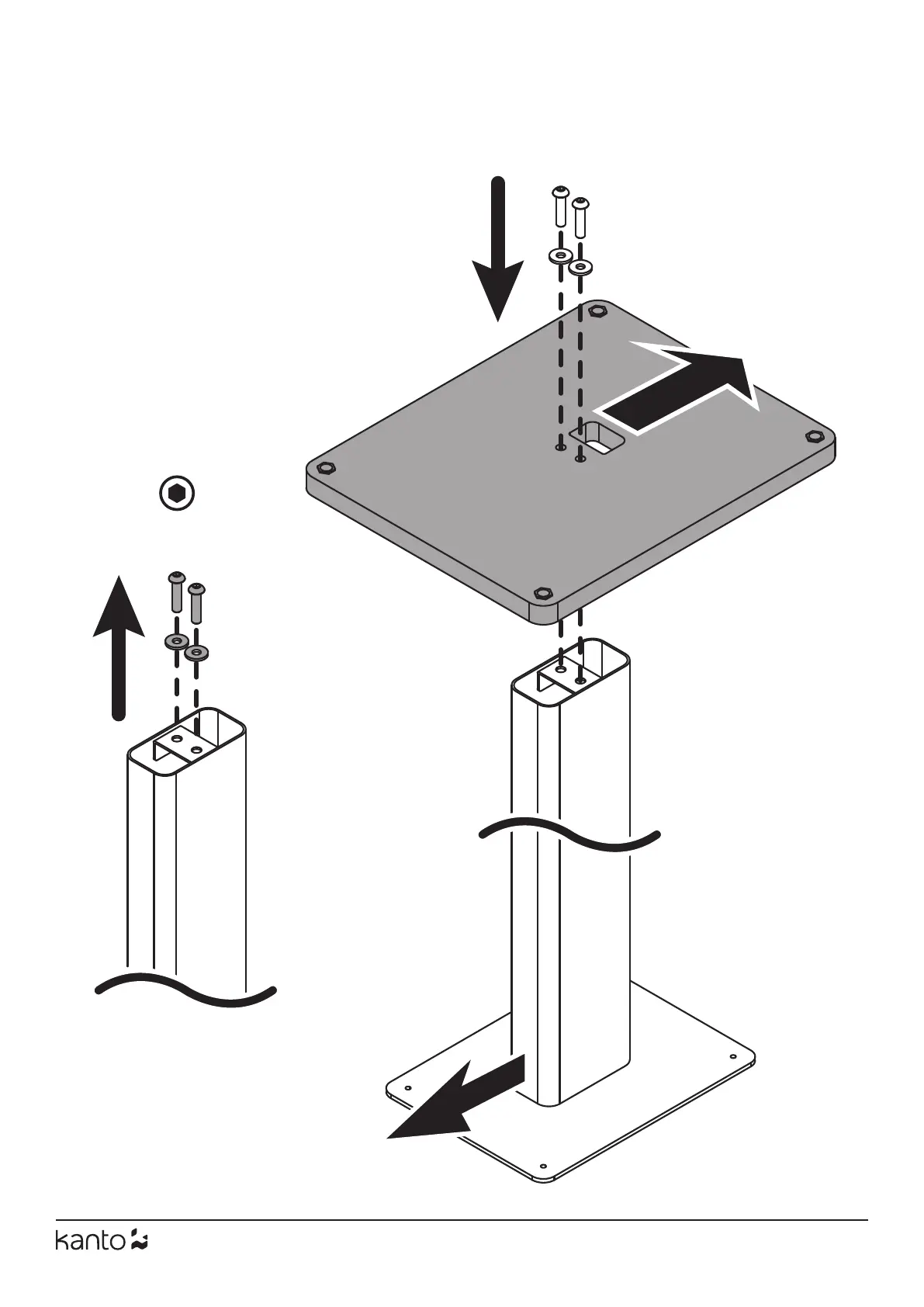 kanto