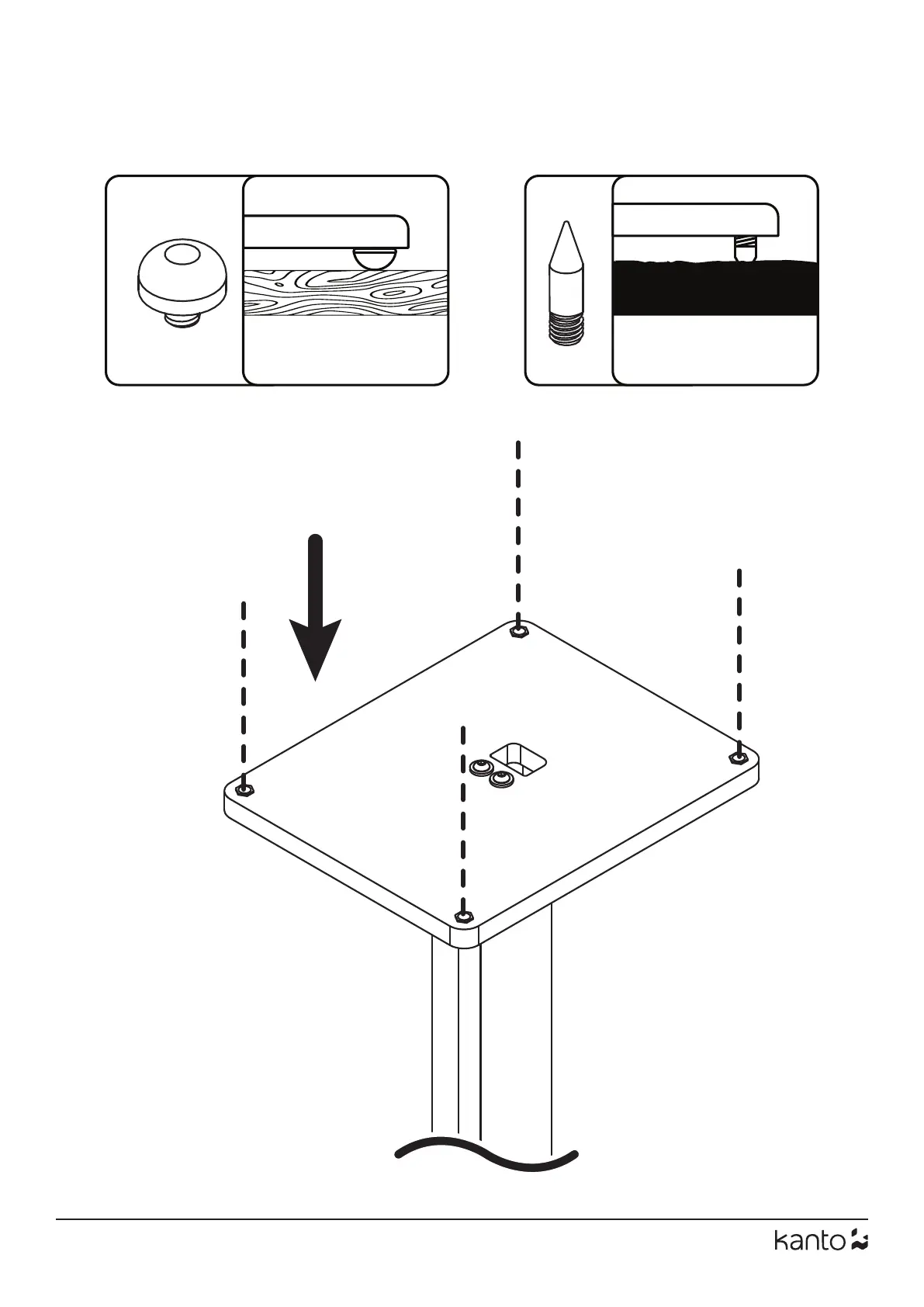 kanto