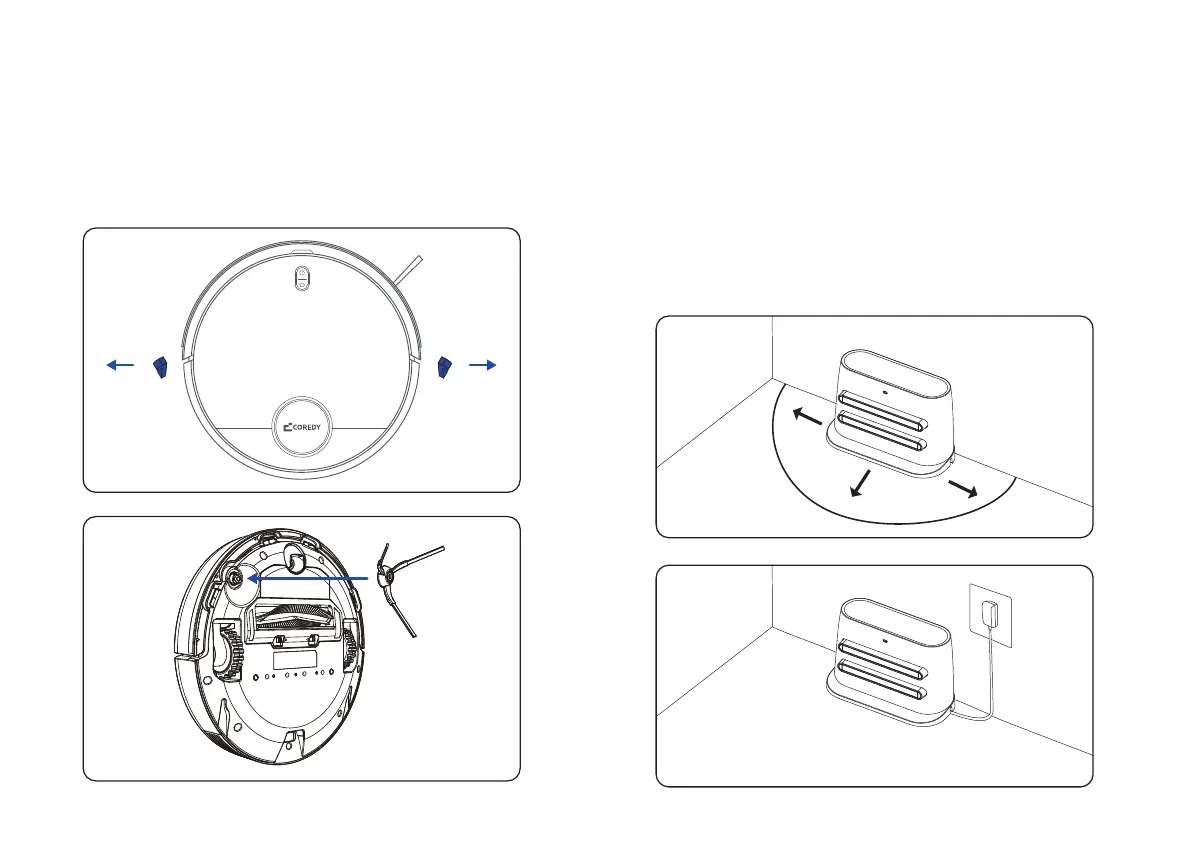 COREDY