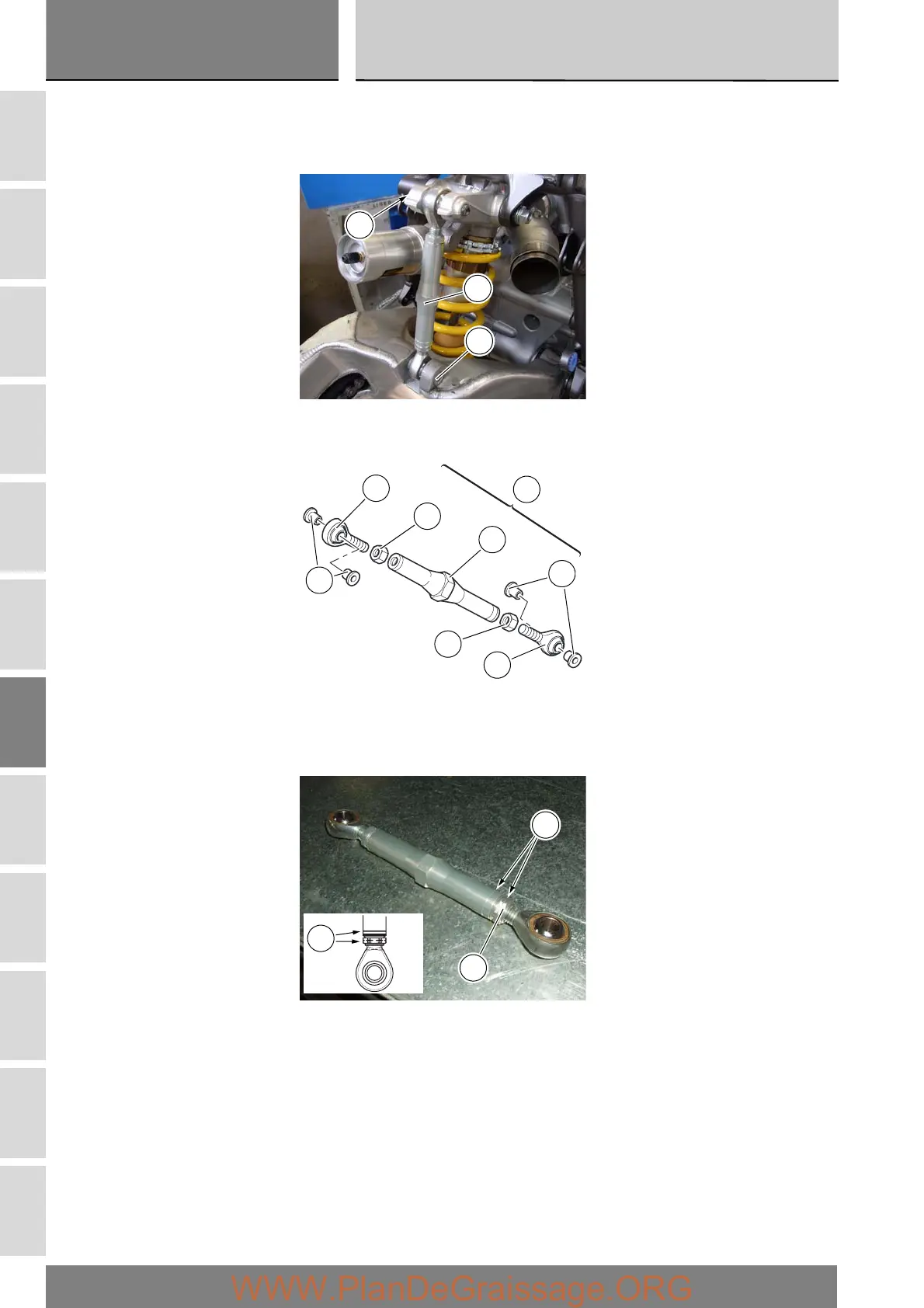 WWW.PlanDeGraissage.ORG