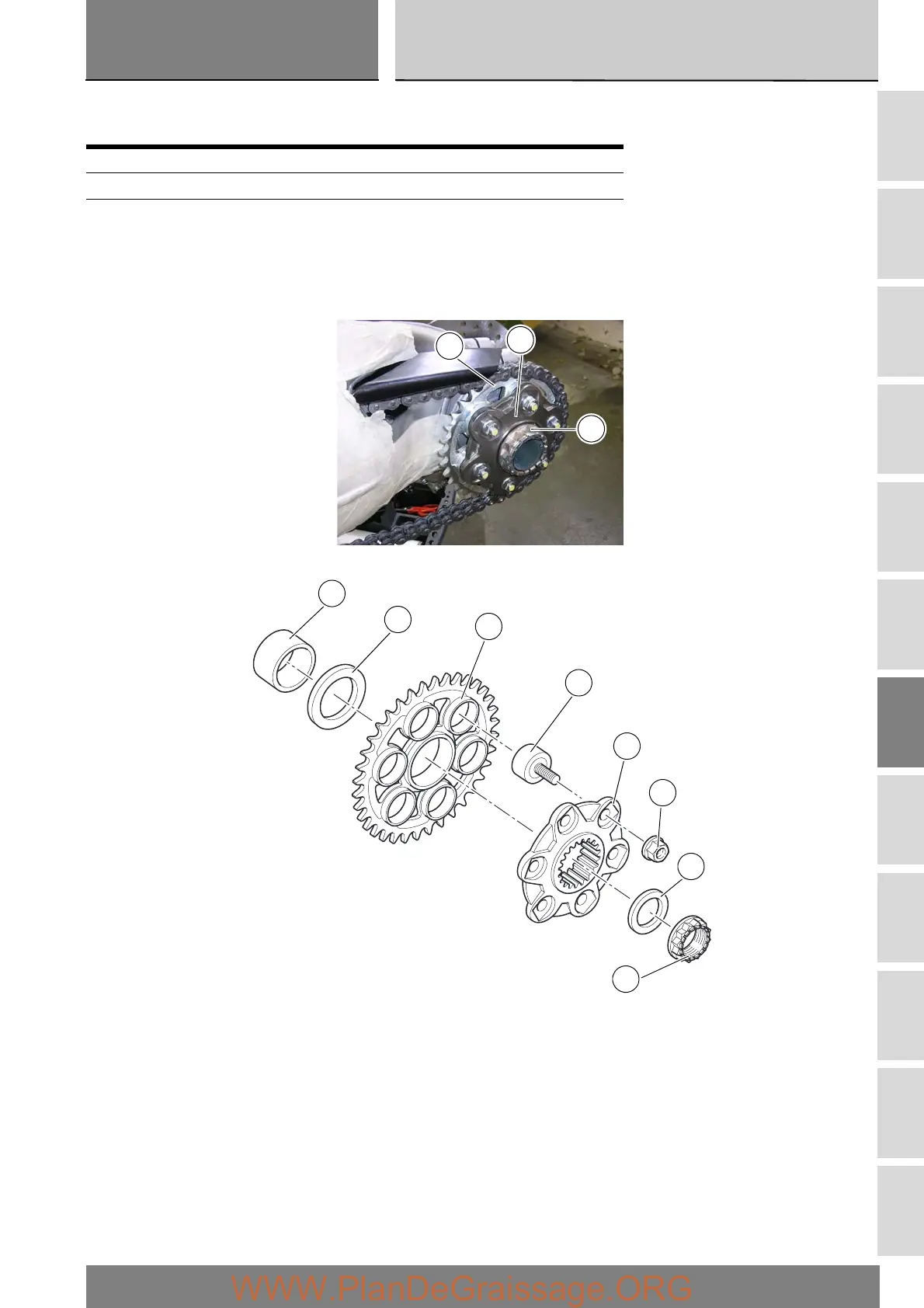 WWW.PlanDeGraissage.ORG