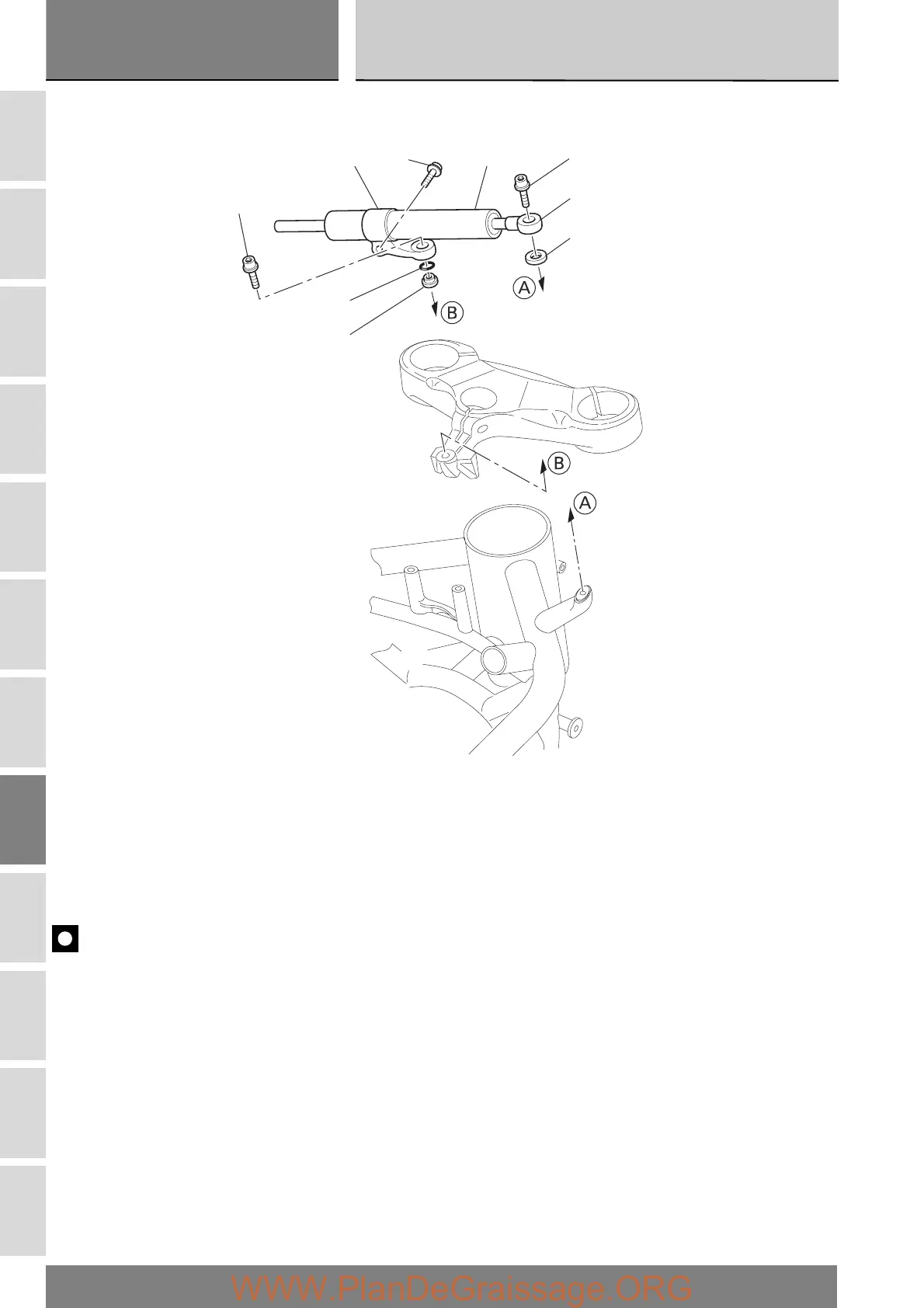 A

B

B

A

WWW.PlanDeGraissage.ORG