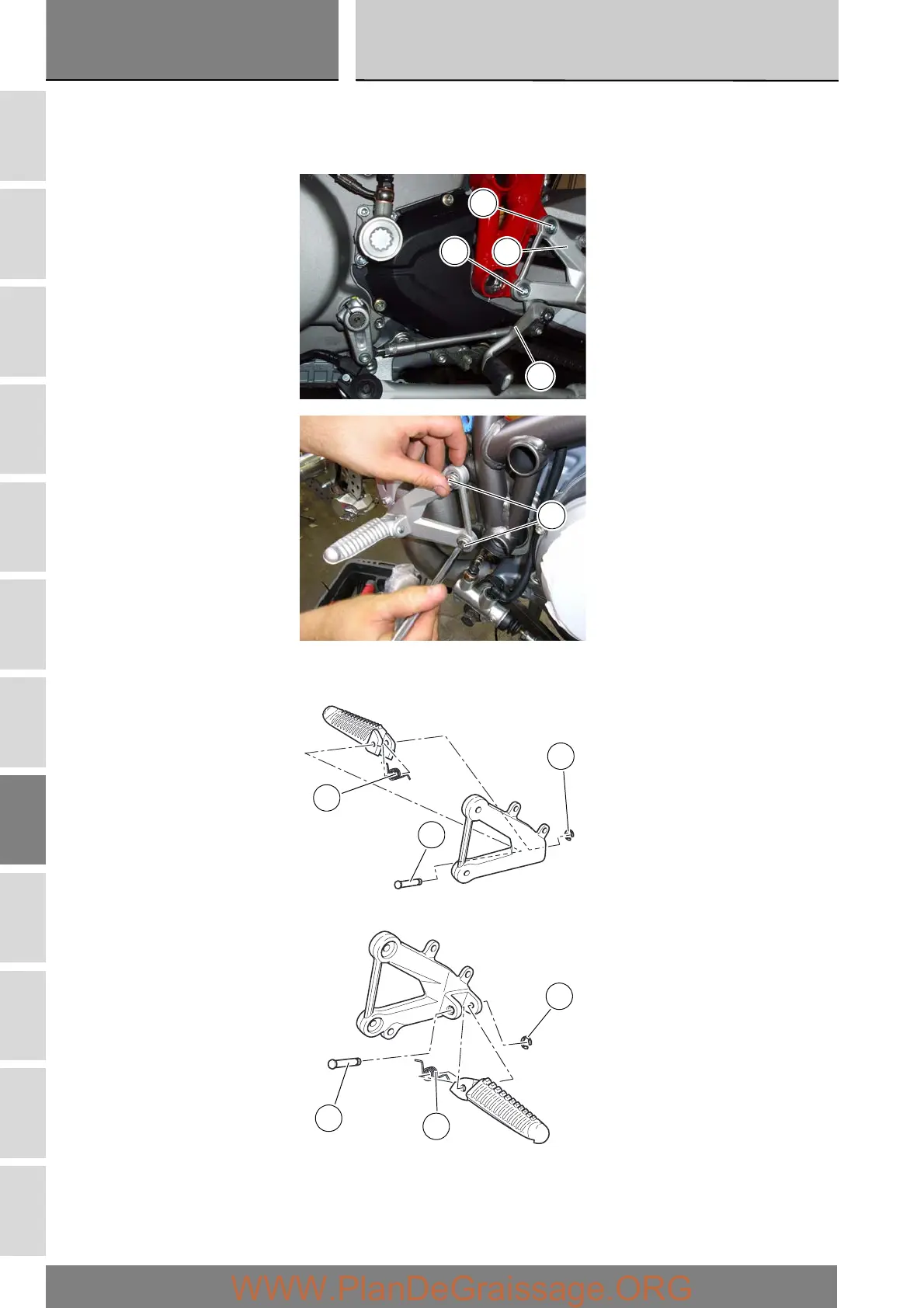 WWW.PlanDeGraissage.ORG