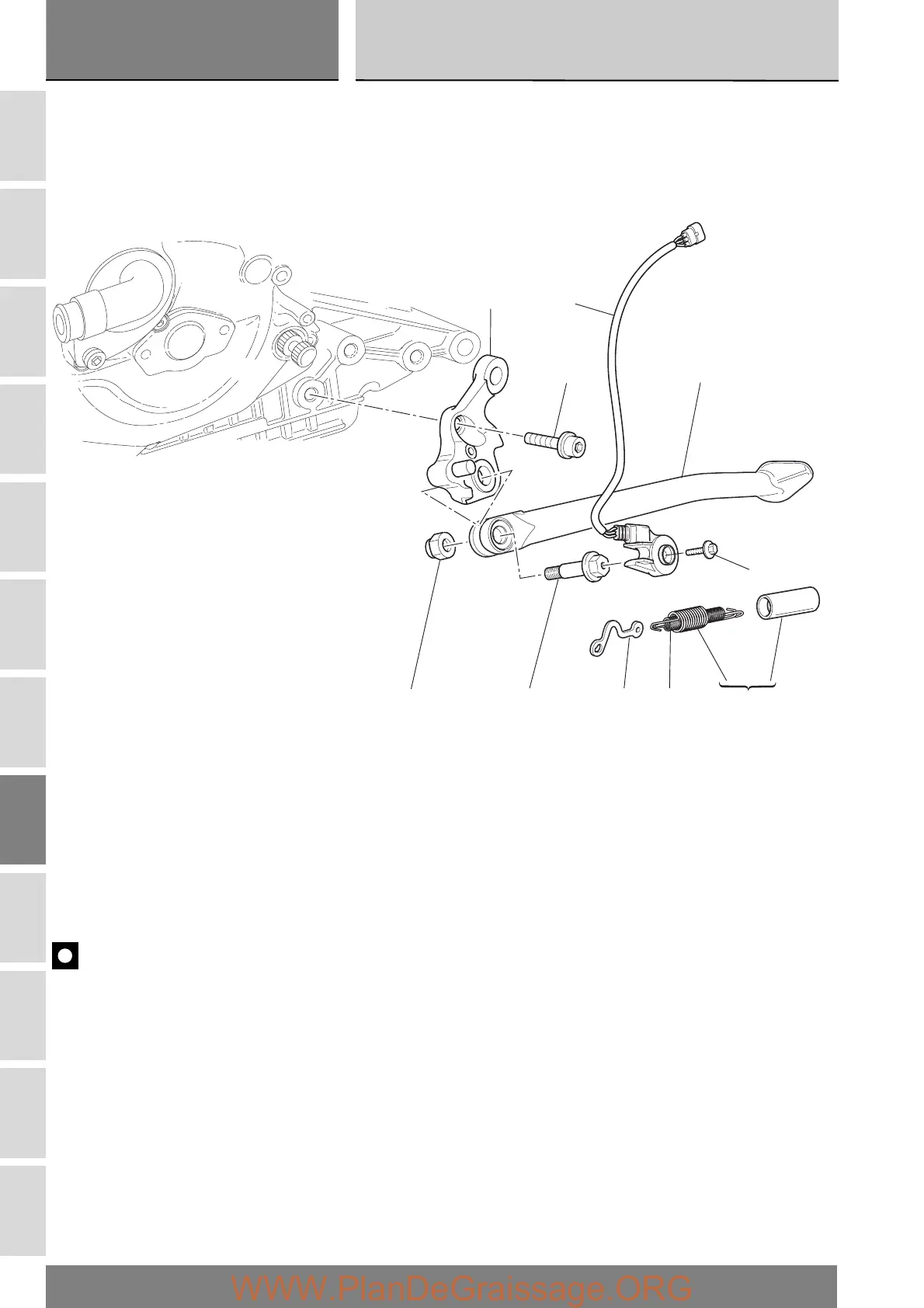 WWW.PlanDeGraissage.ORG