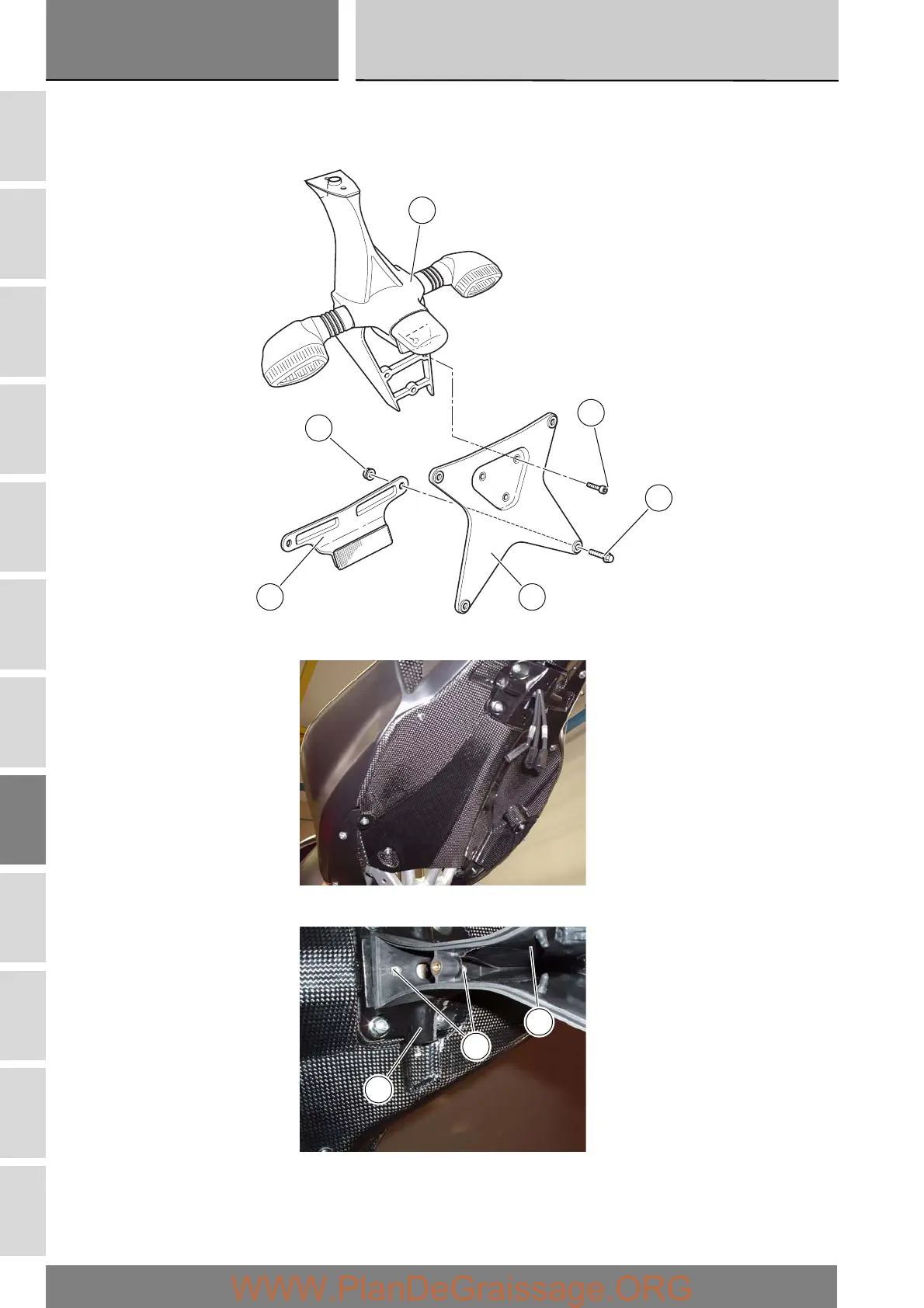 WWW.PlanDeGraissage.ORG